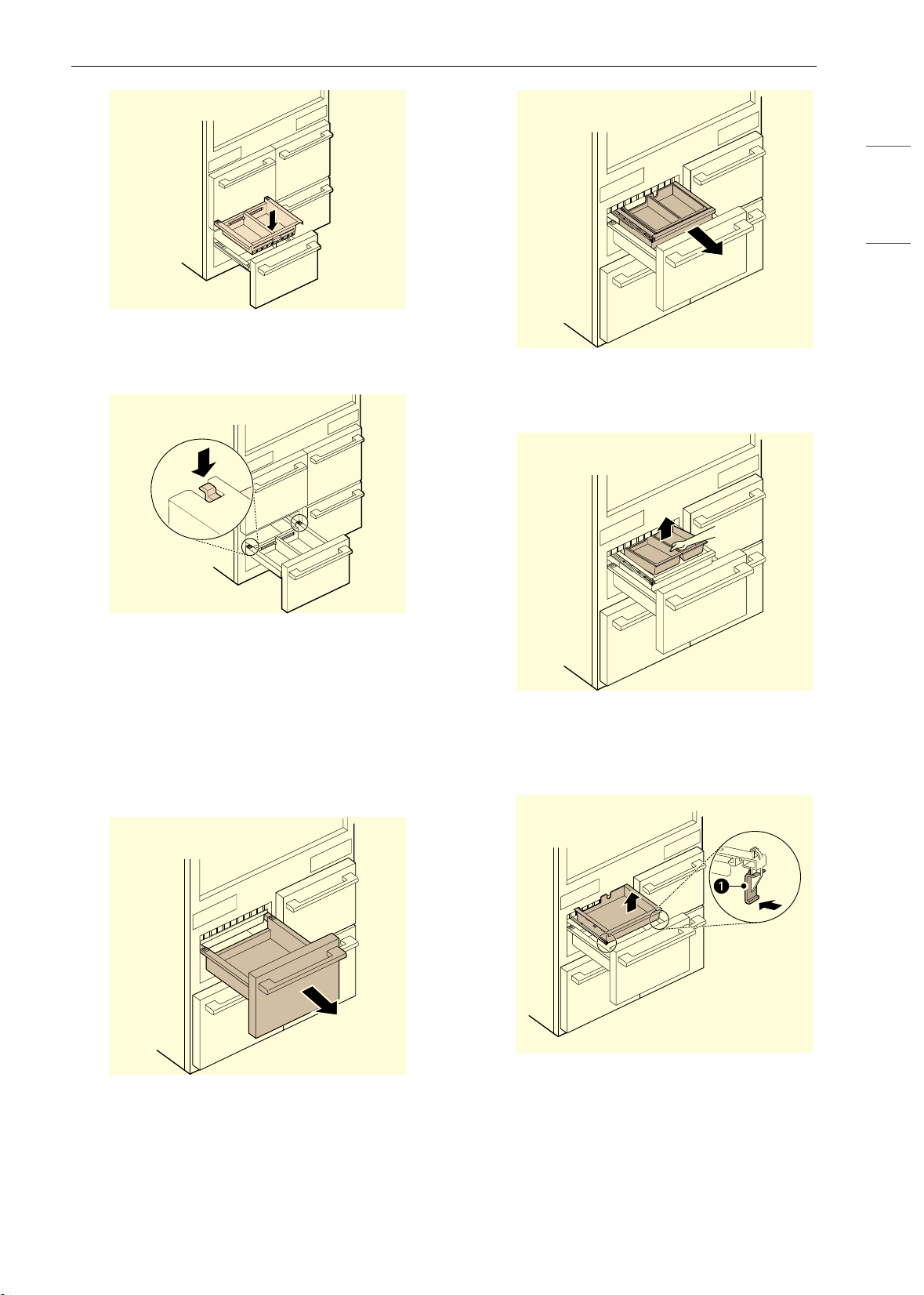 1