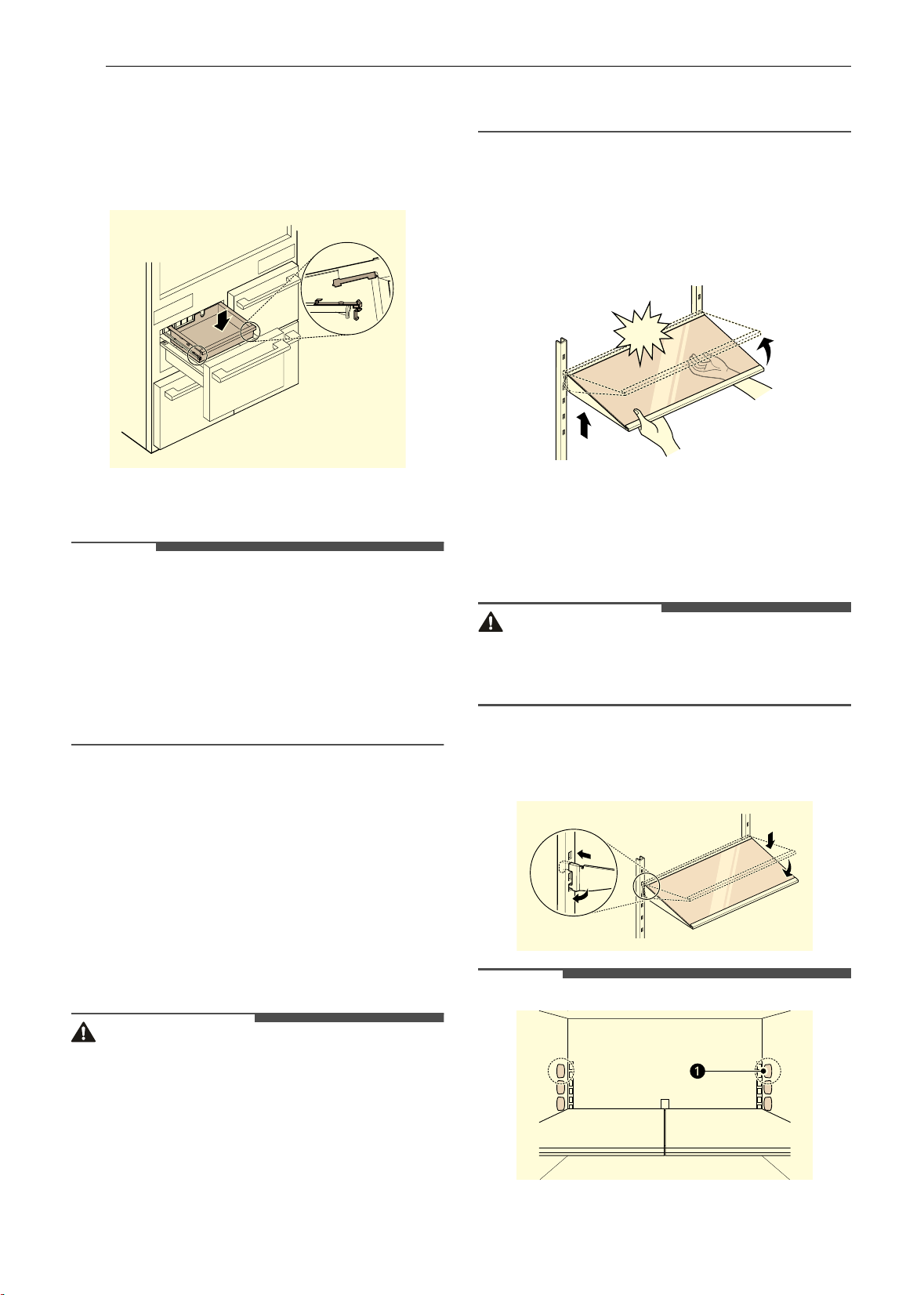 1