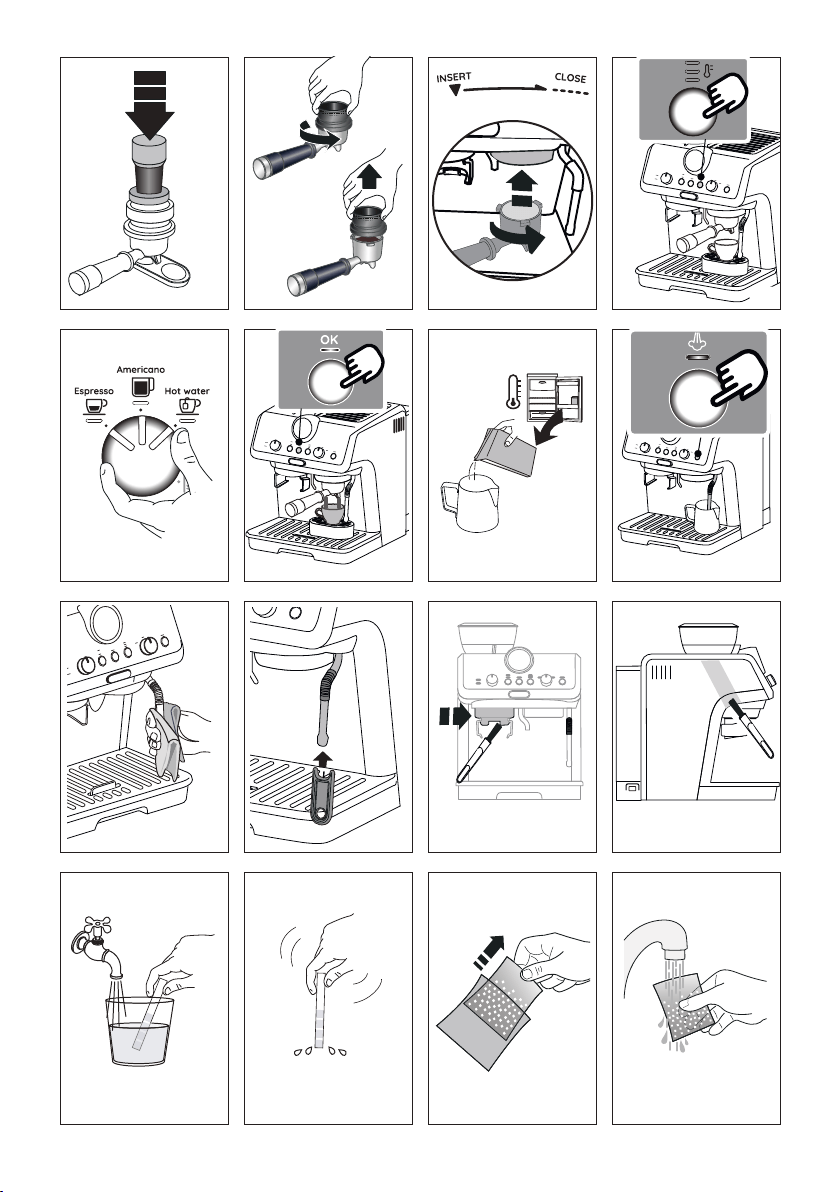 INSERT
CLOSE

Americano
Espresso
Hot water

OK