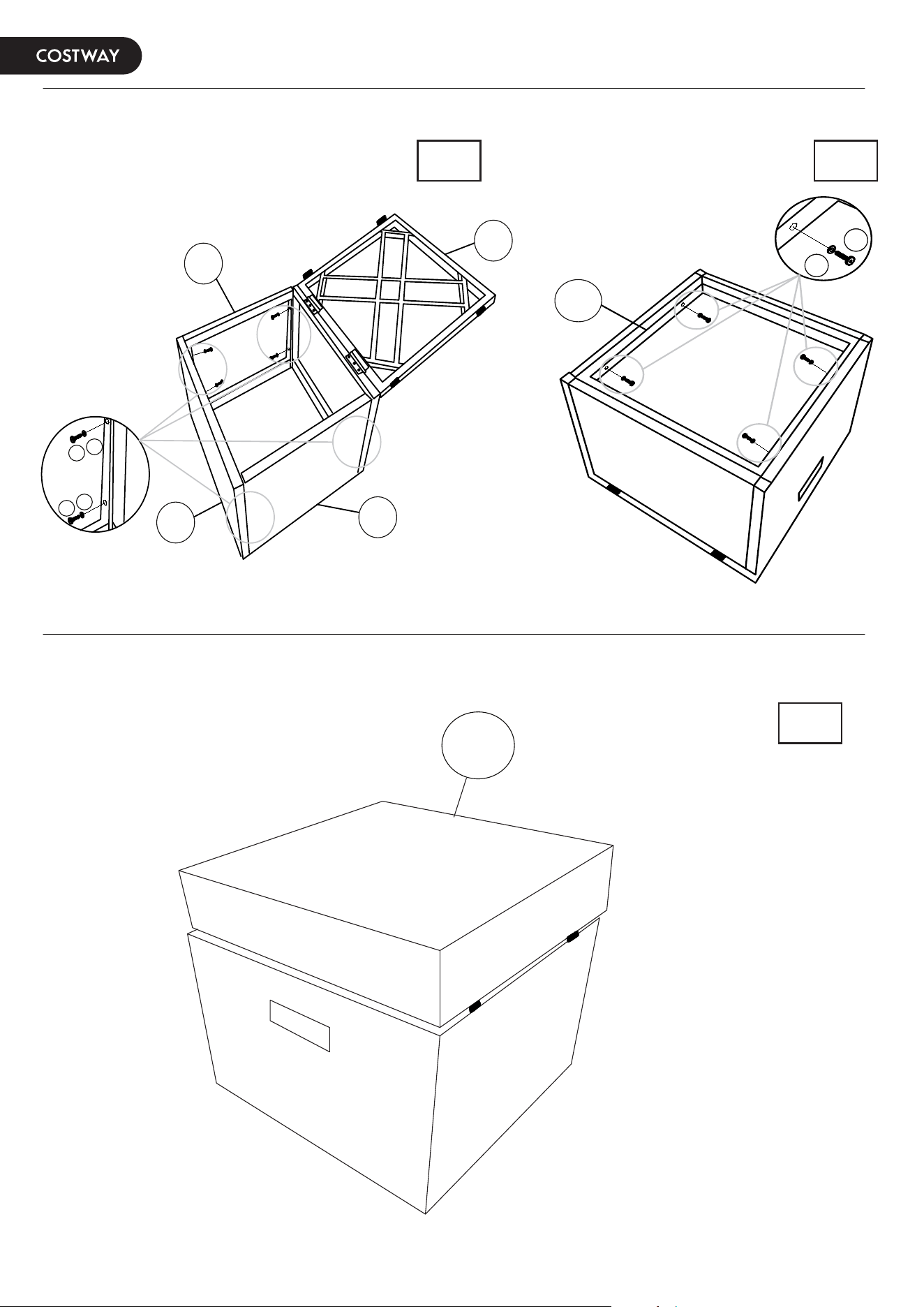 COSTWAY