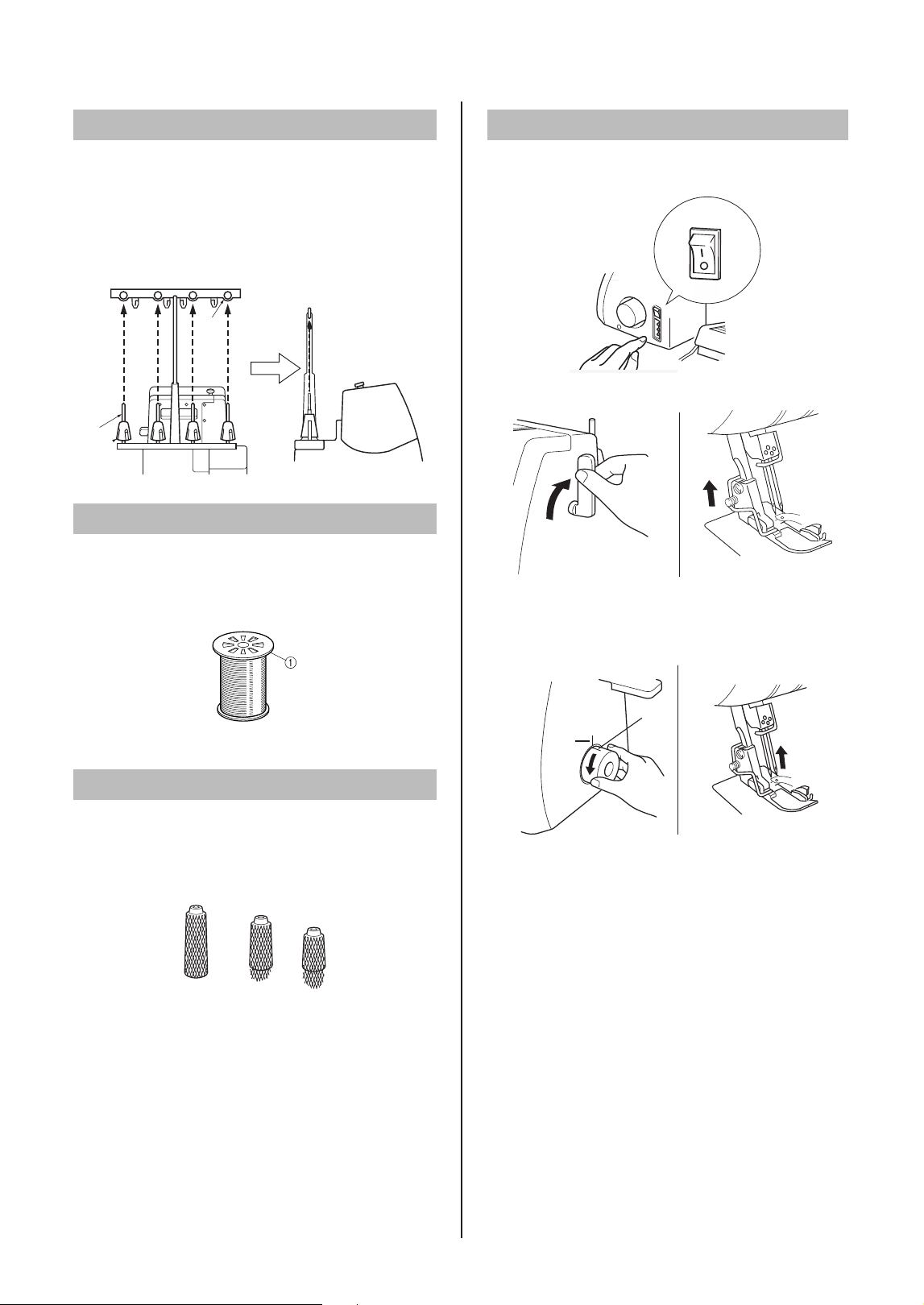 ①