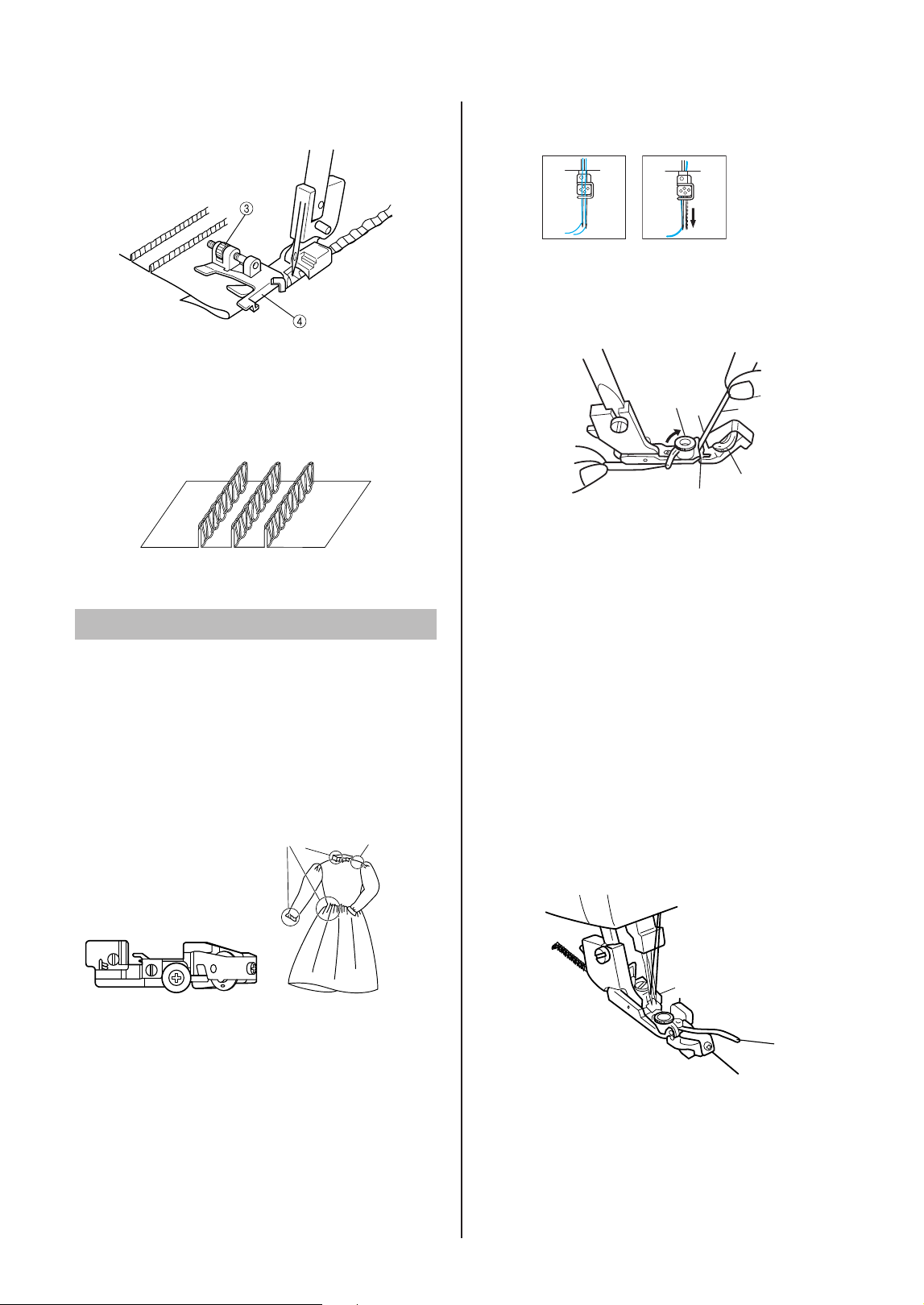 ③

④