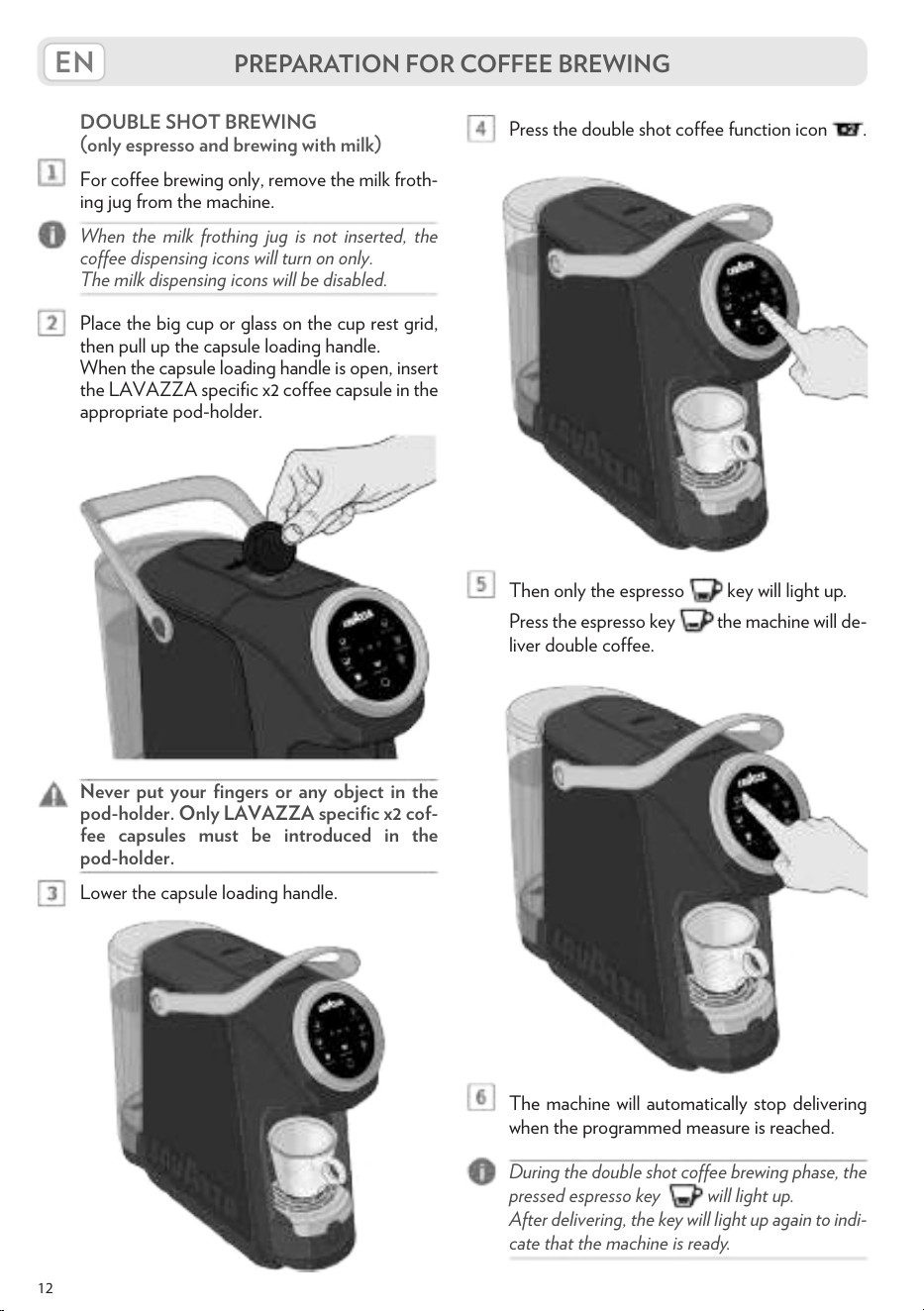 EN PREPARATION FOR COFFEE BREWING

DOUBLE SHOT BREWING
(only espresso and brewing with milk)

1 For coffee brewing only, remove the milk frothing jug from the machine.

When the milk frothing jug is not inserted, the coffee dispensing icons will turn on only.
The milk dispensing icons will be disabled.

2 Place the big cup or glass on the cup rest grid, then pull up the capsule loading handle.
When the capsule loading handle is open, insert the LAVAZZA specific x2 coffee capsule in the appropriate pod-holder.

Never put your fingers or any object in the pod-holder. Only LAVAZZA specific x2 coffee capsules must be introduced in the pod-holder.

3 Lower the capsule loading handle.

4 Press the double shot coffee function icon .

5 Then only the espresso key will light up.
Press the espresso key the machine will deliver double coffee.

6 The machine will automatically stop delivering when the programmed measure is reached.

During the double shot coffee brewing phase, the pressed espresso key will light up.
After delivering, the key will light up again to indicate that the machine is ready.

12