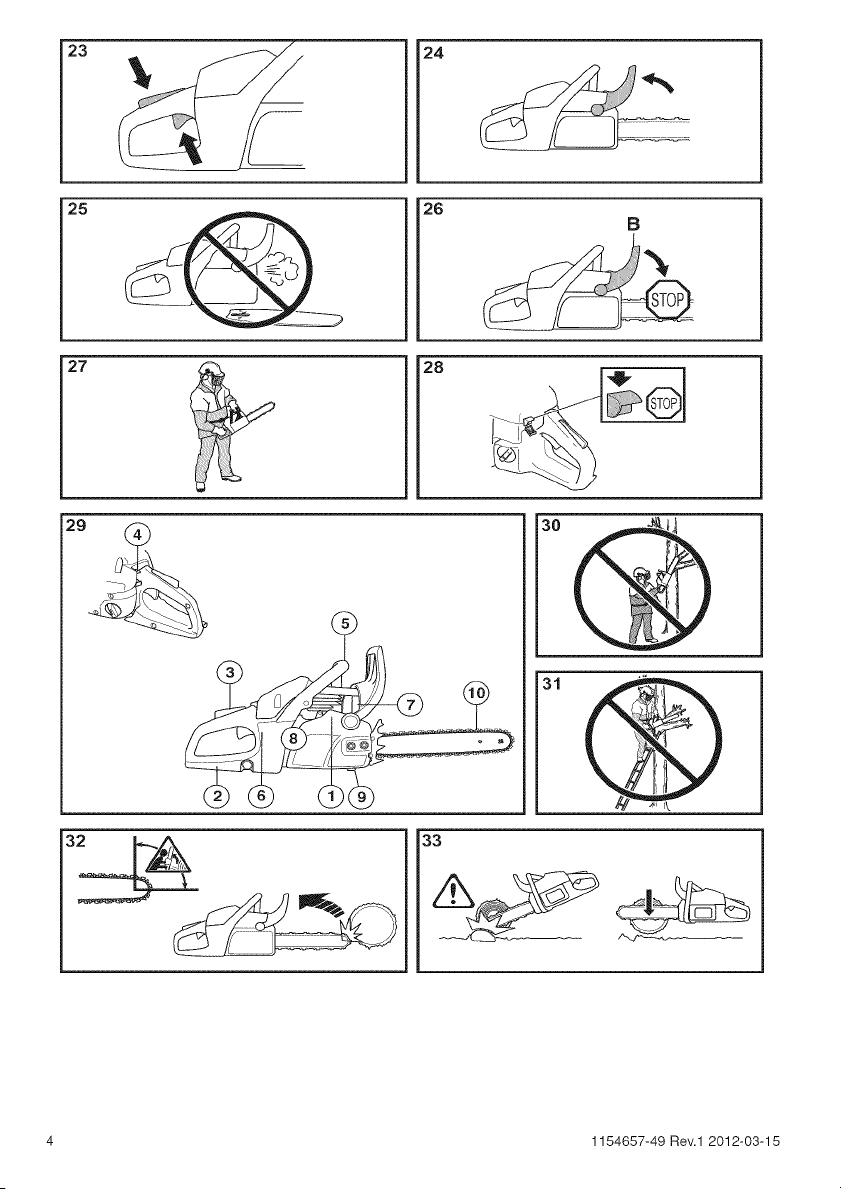 23

24

25

26
B
STOP

27

28
STOP

29
4
5
3
7
10
8
2
6
1
9

30

31

32

33

4

1154657-49 Rev.1 2012-03-15