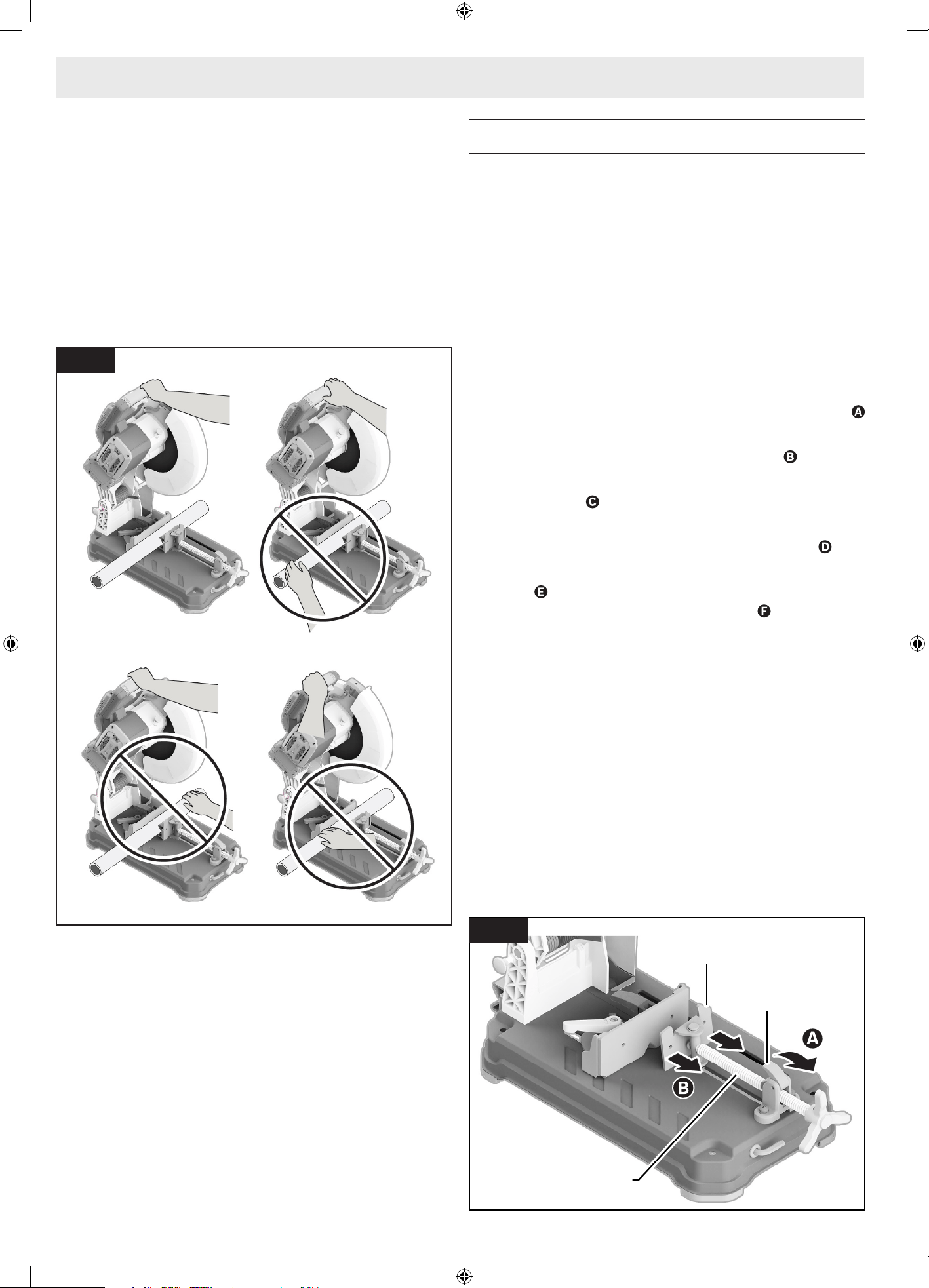 A

B

C

D

E

F

A

B