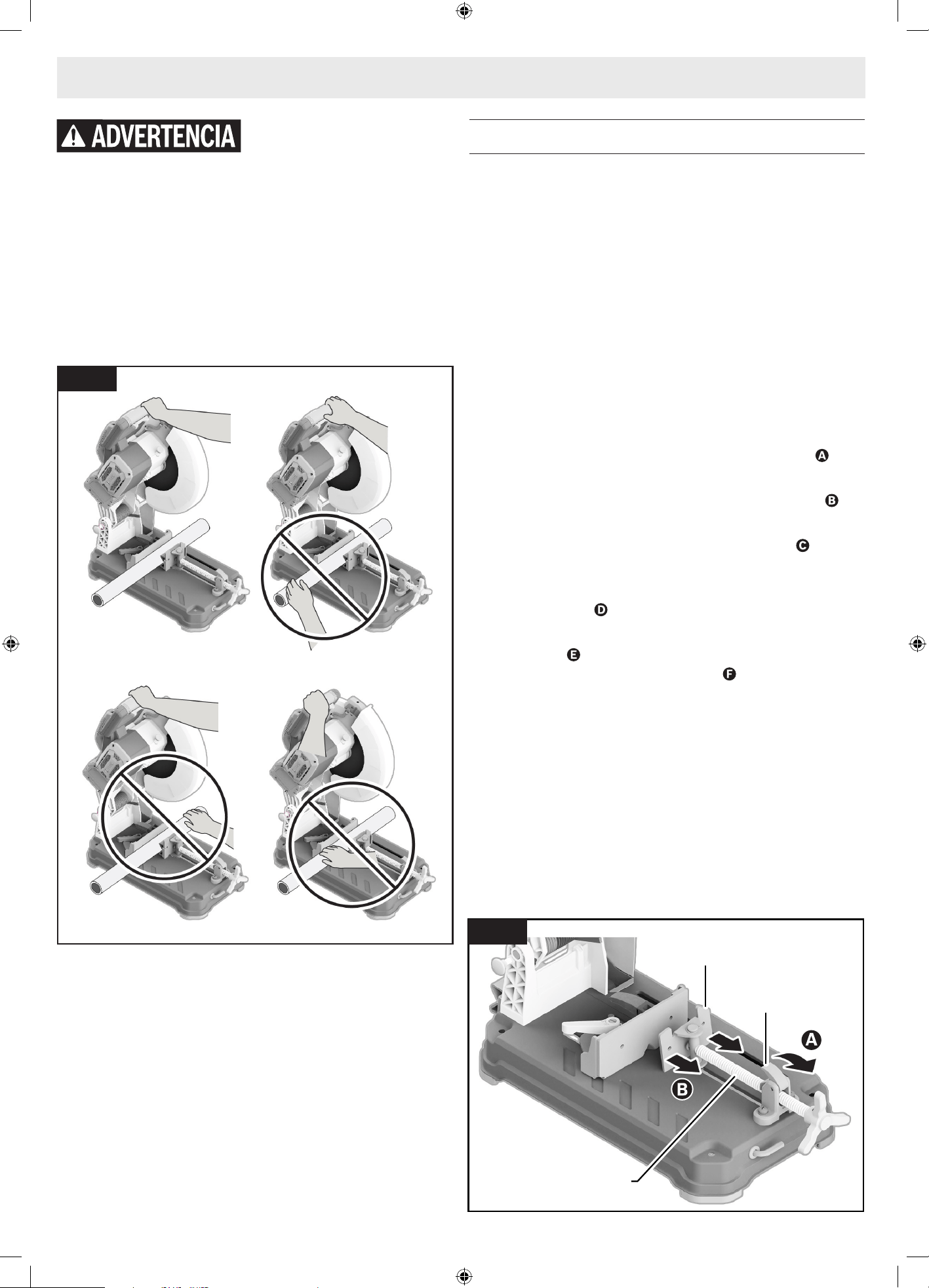 ADVERTENCIA

A

B

C

D

E

F

A

B