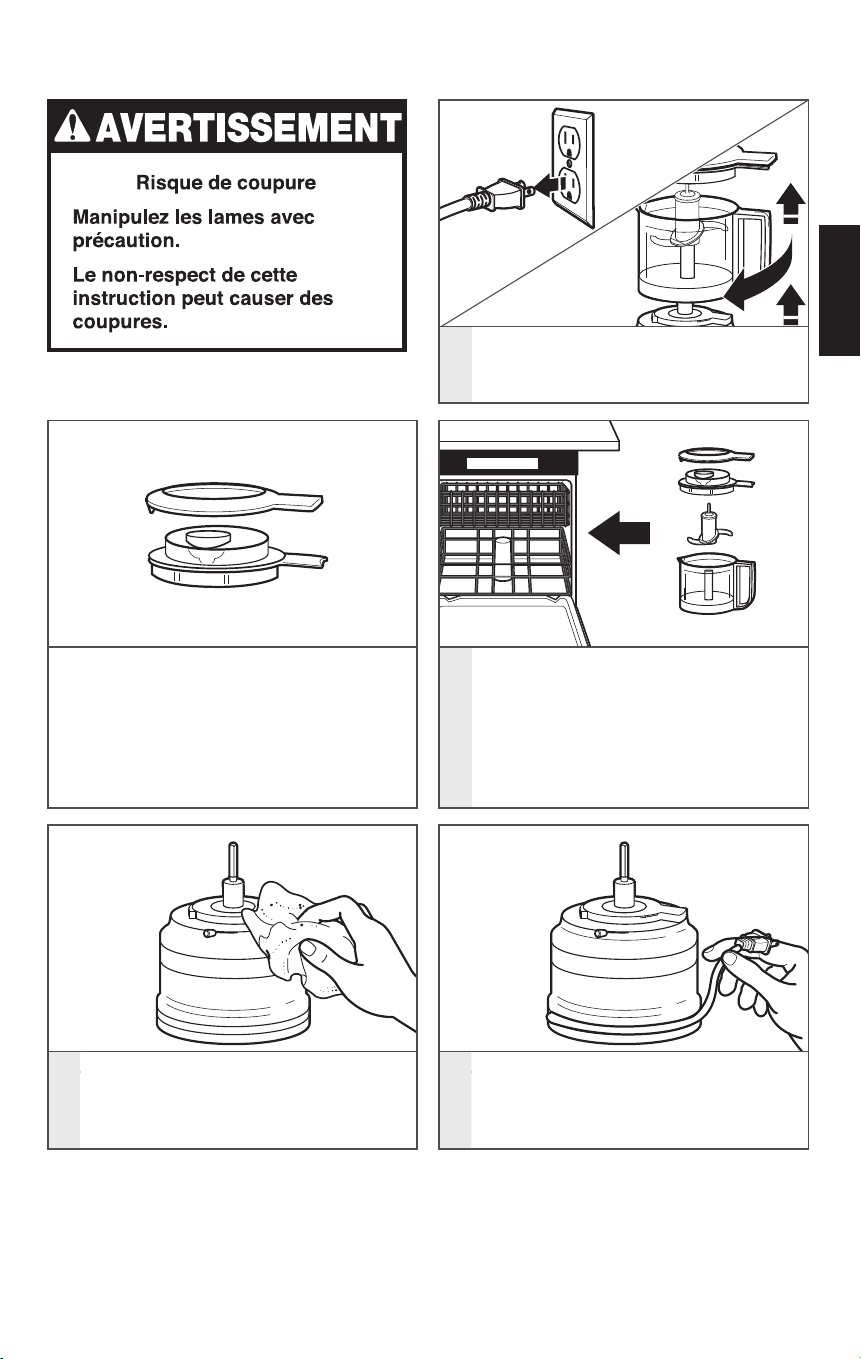 AVERTISSEMENT

Risque de coupure

Manipulez les lames avec précaution.

Le non-respect de cette instruction peut causer des coupures.