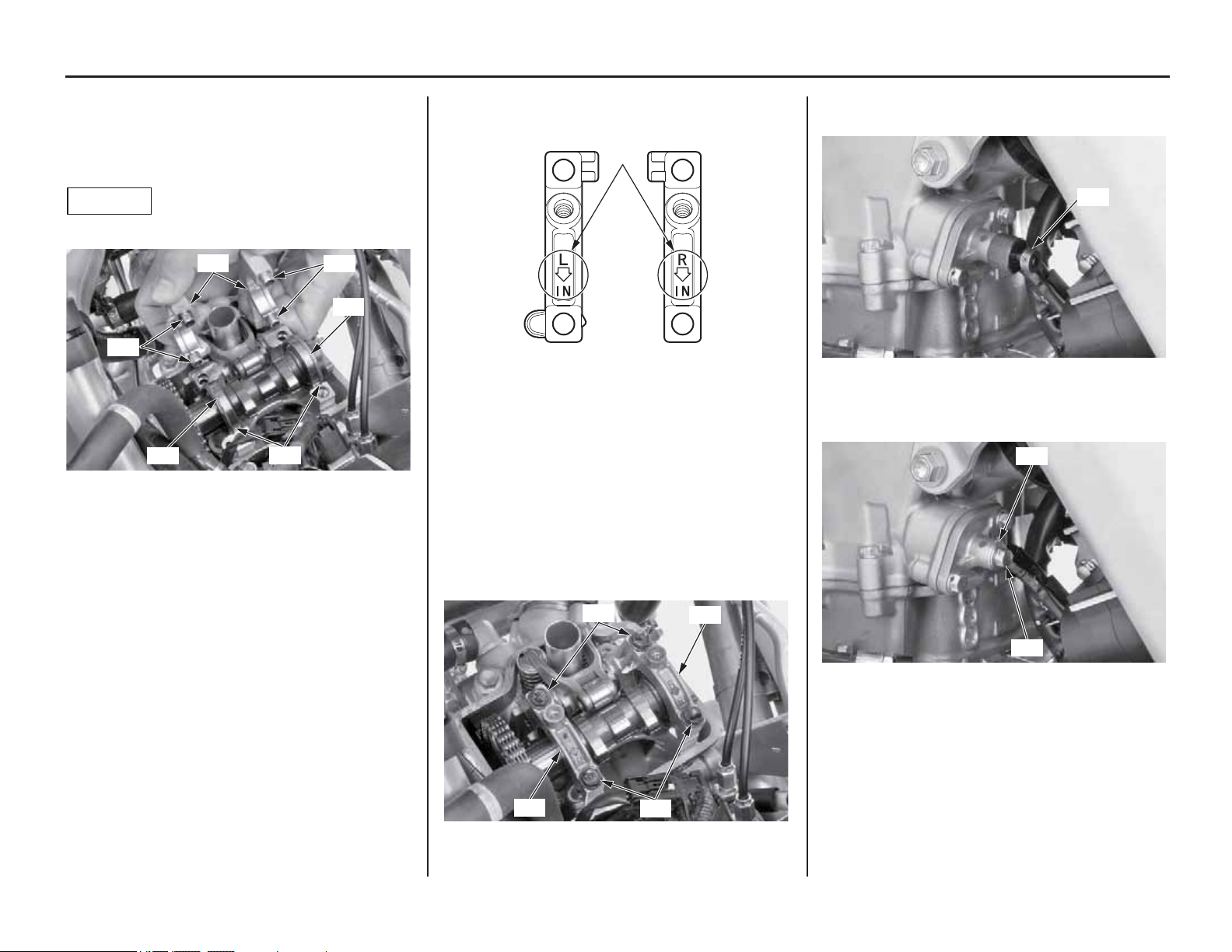 L
IN

R
IN