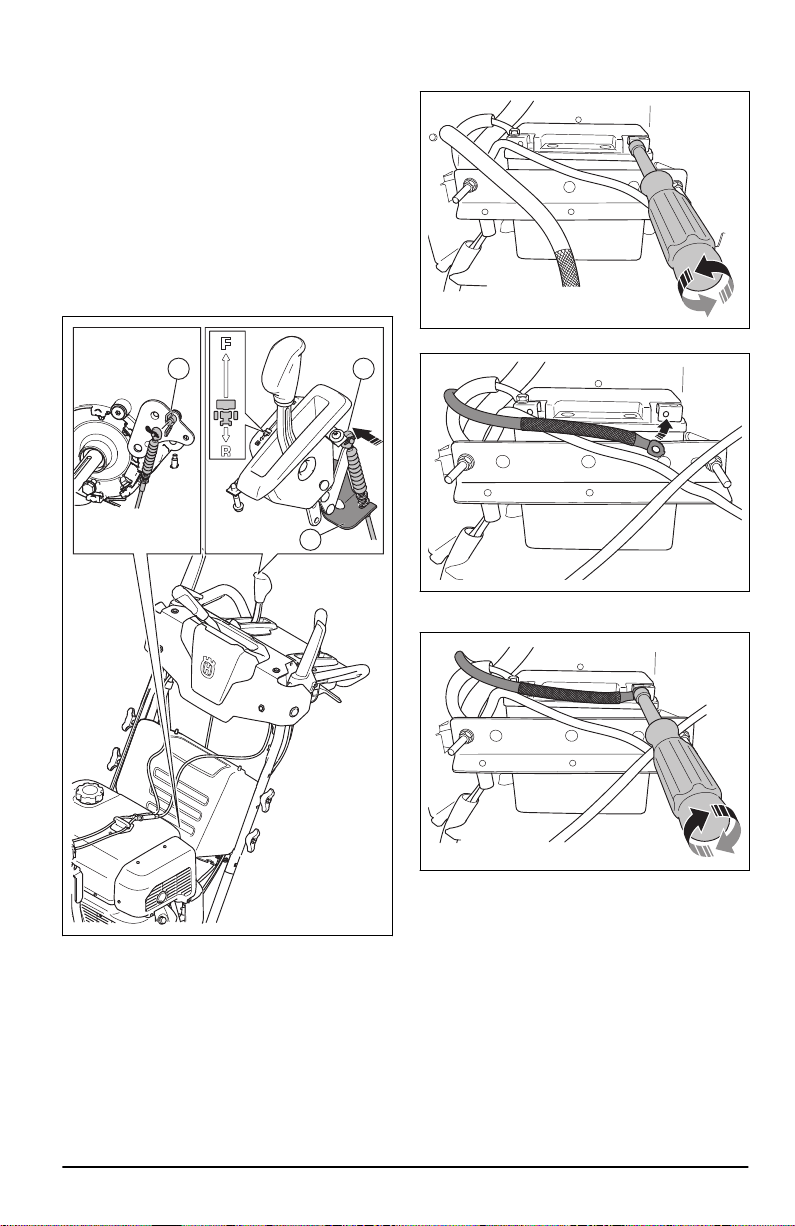 F

R