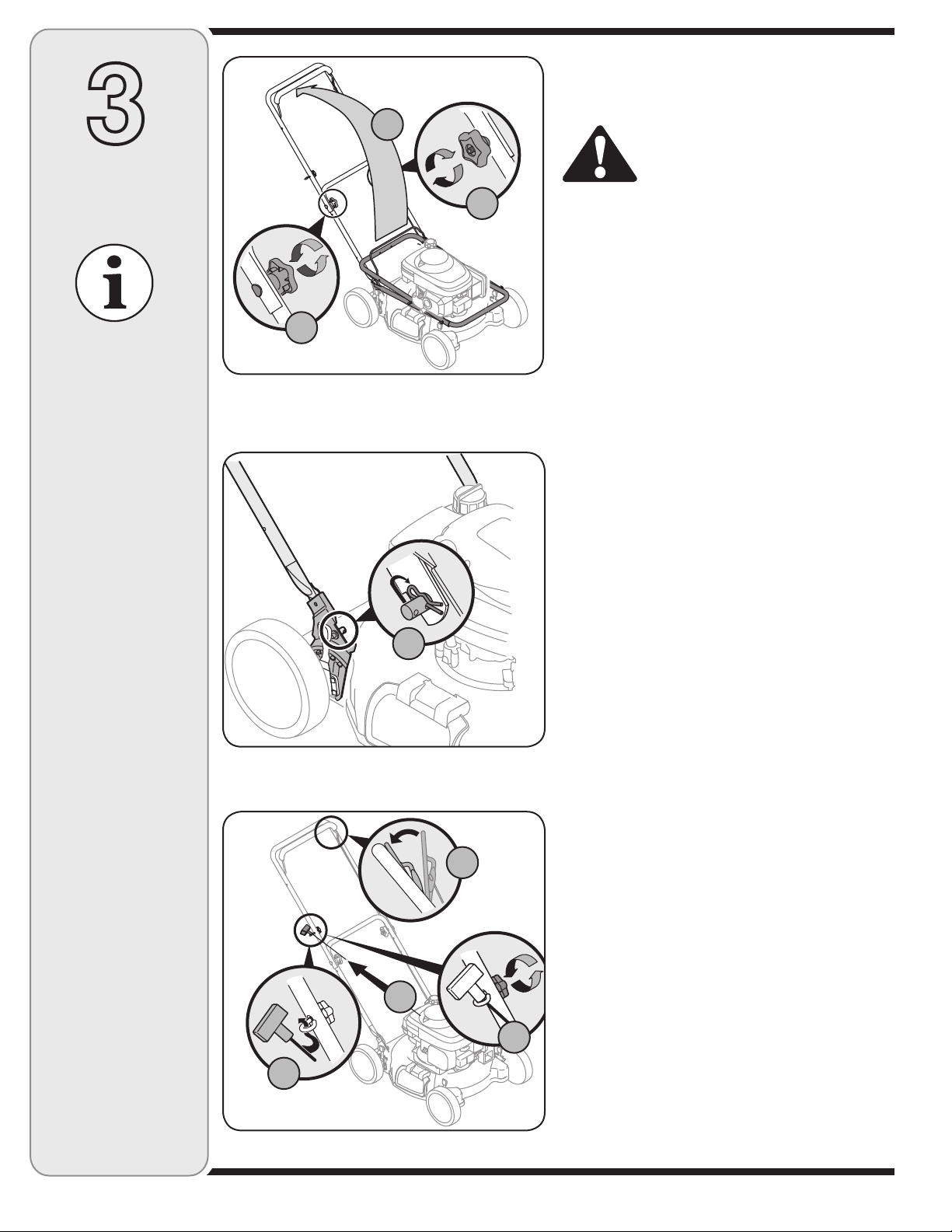 3