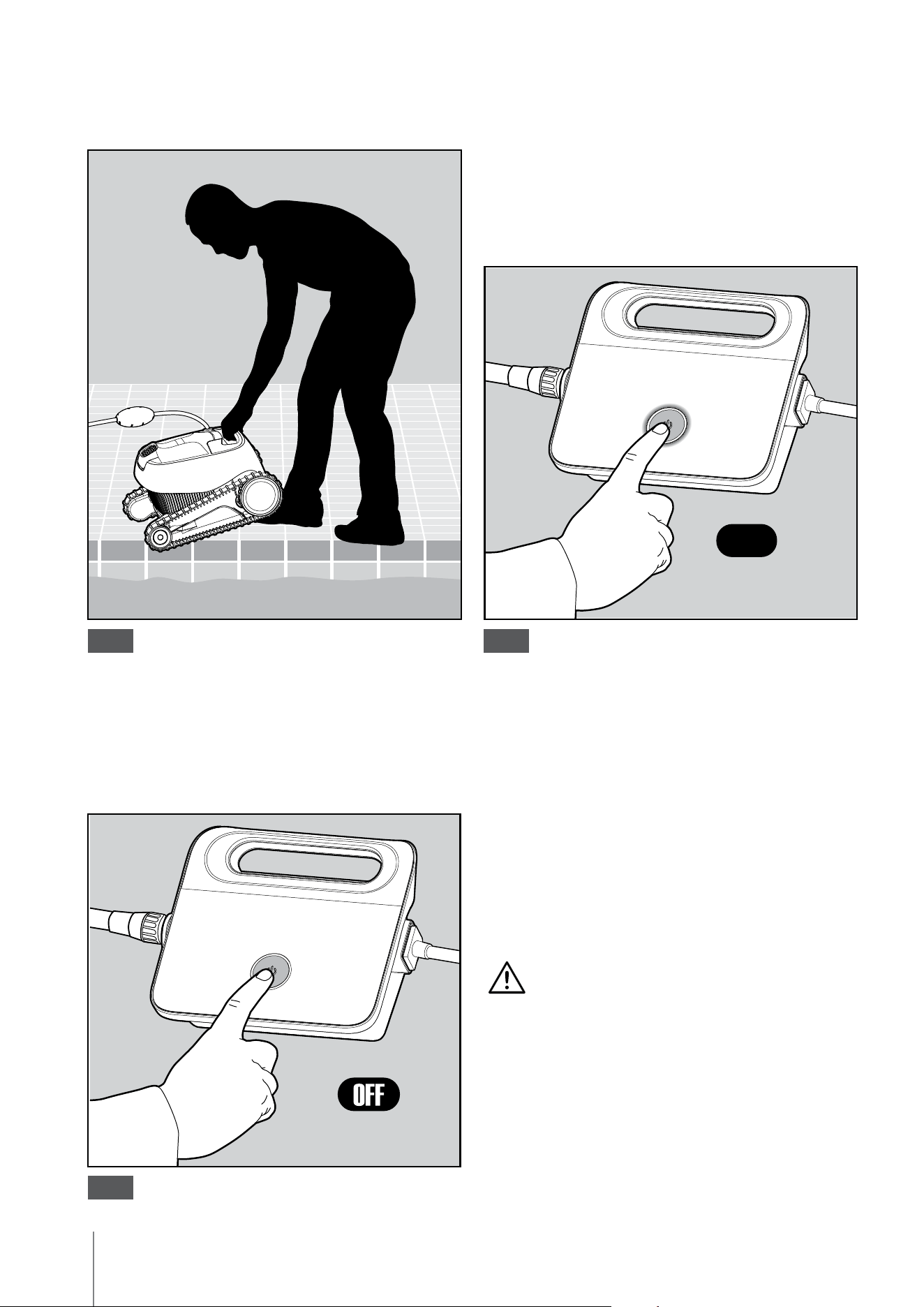 OFF