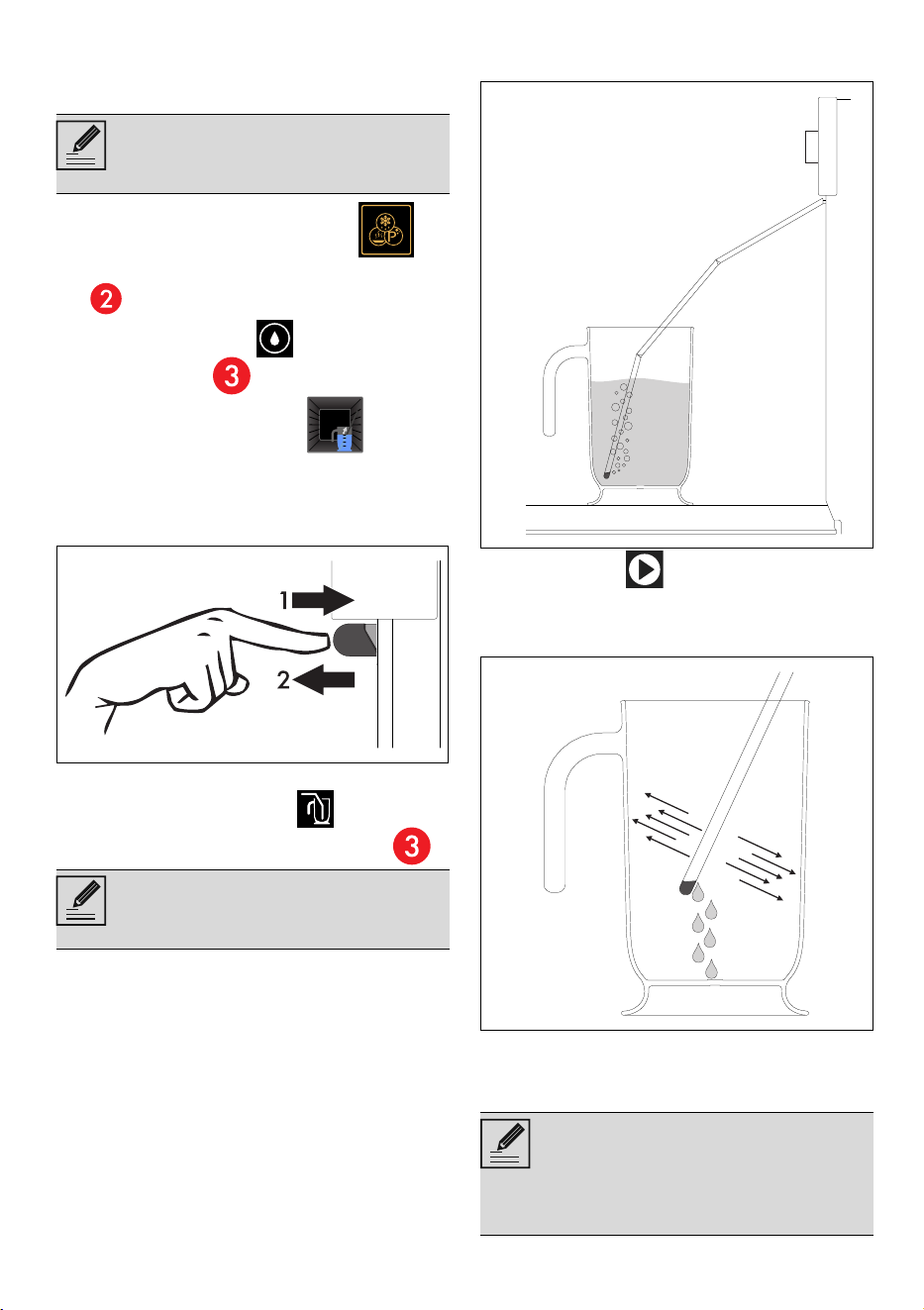 2

3

1

2

3