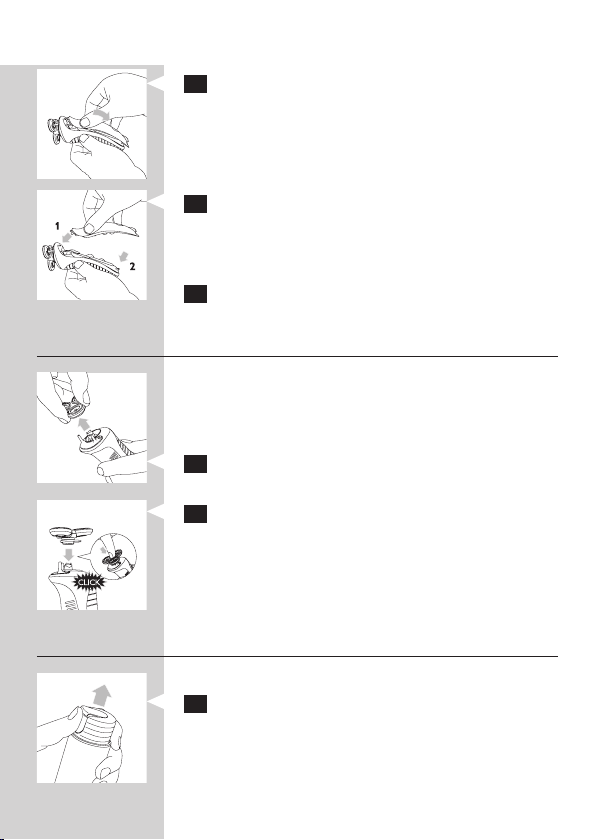 1

2

CLICK