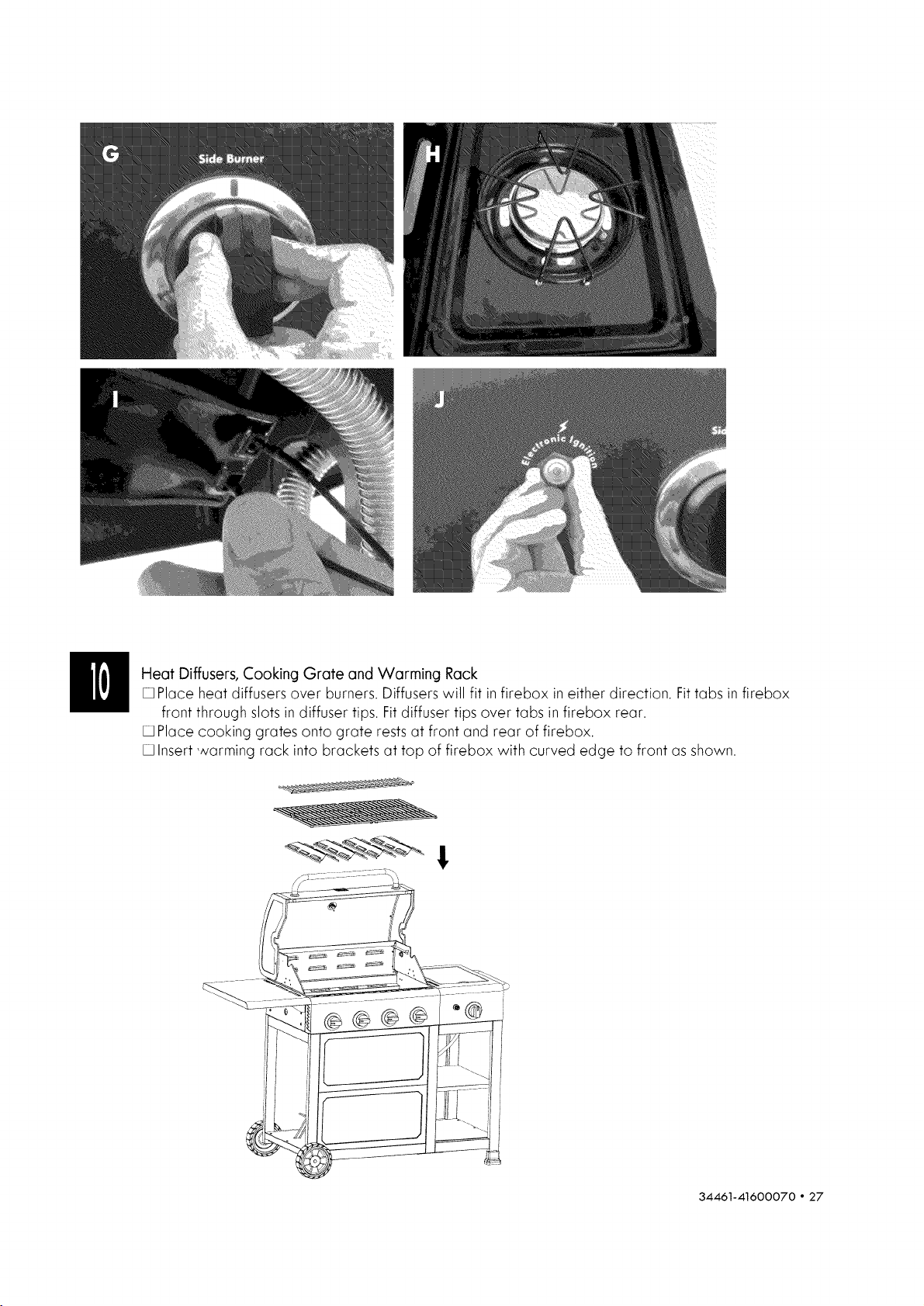 G

Side Burner

H

I

J

Electronic Ignition

Si

10

Heat Diffusers, Cooking Grate and Warming Rack

☐ Place heat diffusers over burners. Diffusers will fit in firebox in either direction. Fit tabs in firebox front through slots in diffuser tips. Fit diffuser tips over tabs in firebox rear.

☐ Place cooking grates onto grate rests at front and rear of firebox.

☐ Insert warming rack into brackets at top of firebox with curved edge to front as shown.

34461-41600070 • 27