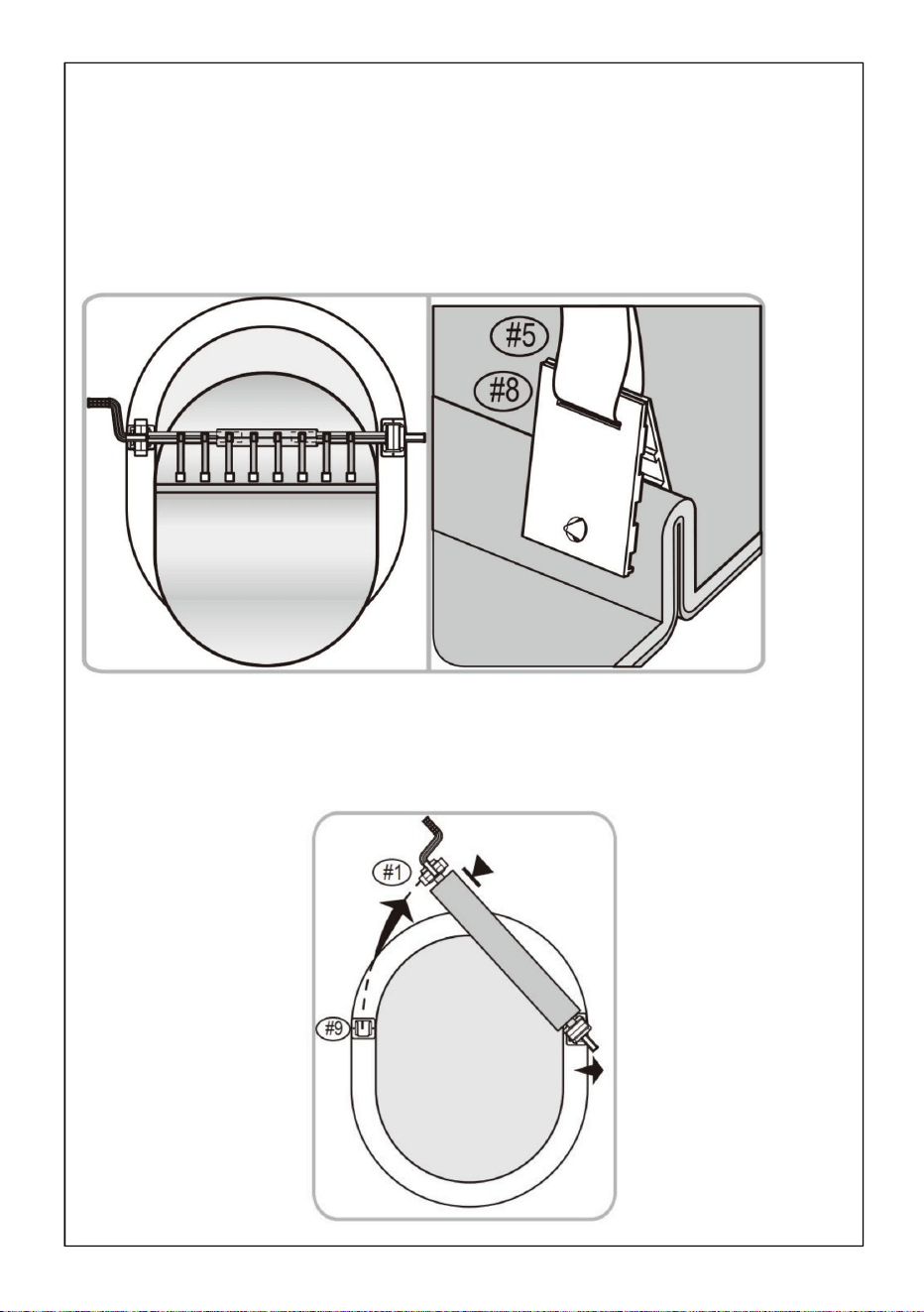 #5
#8
#1
#9