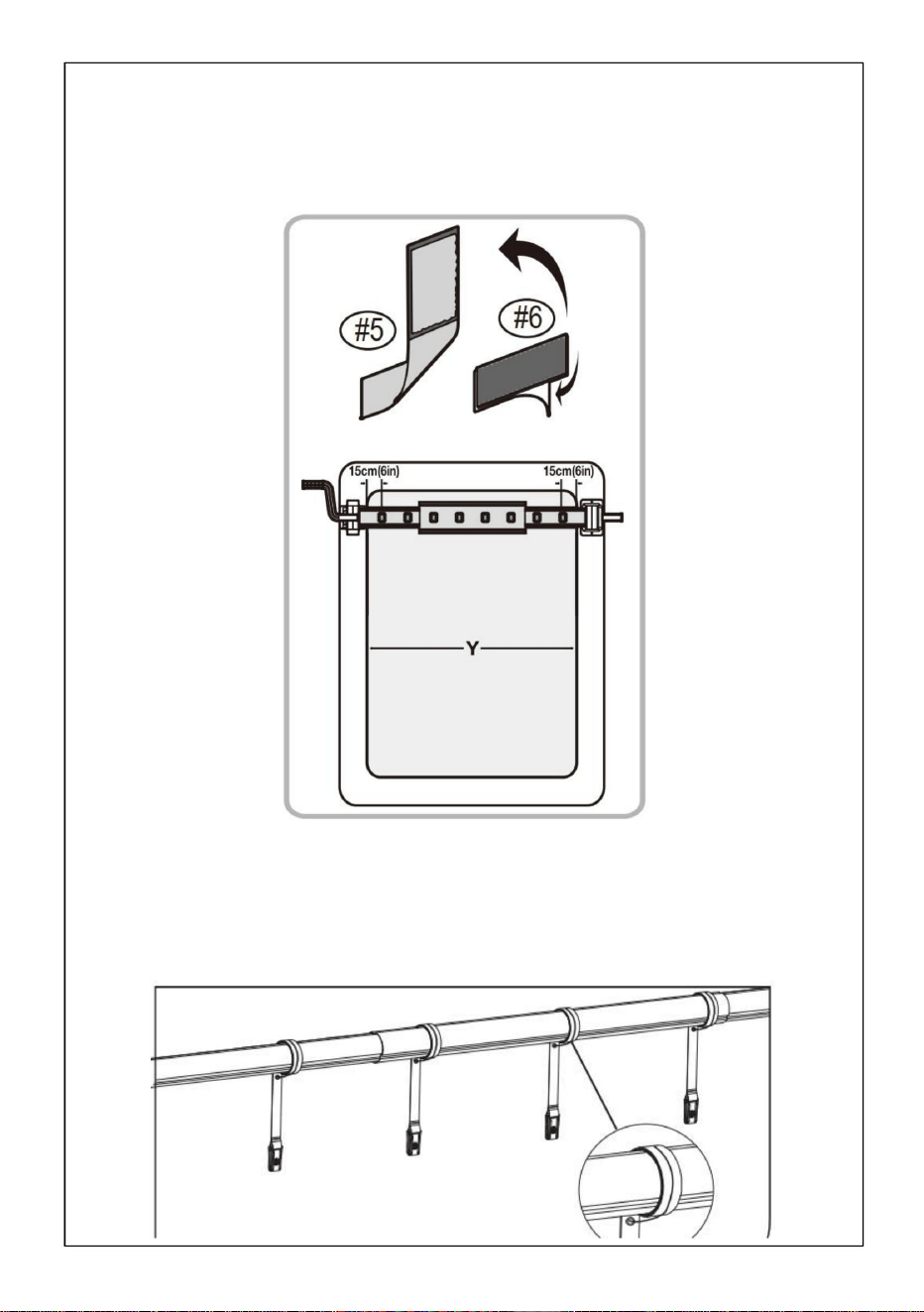 #5

#6

15cm(6in)

15cm(6in)

Y