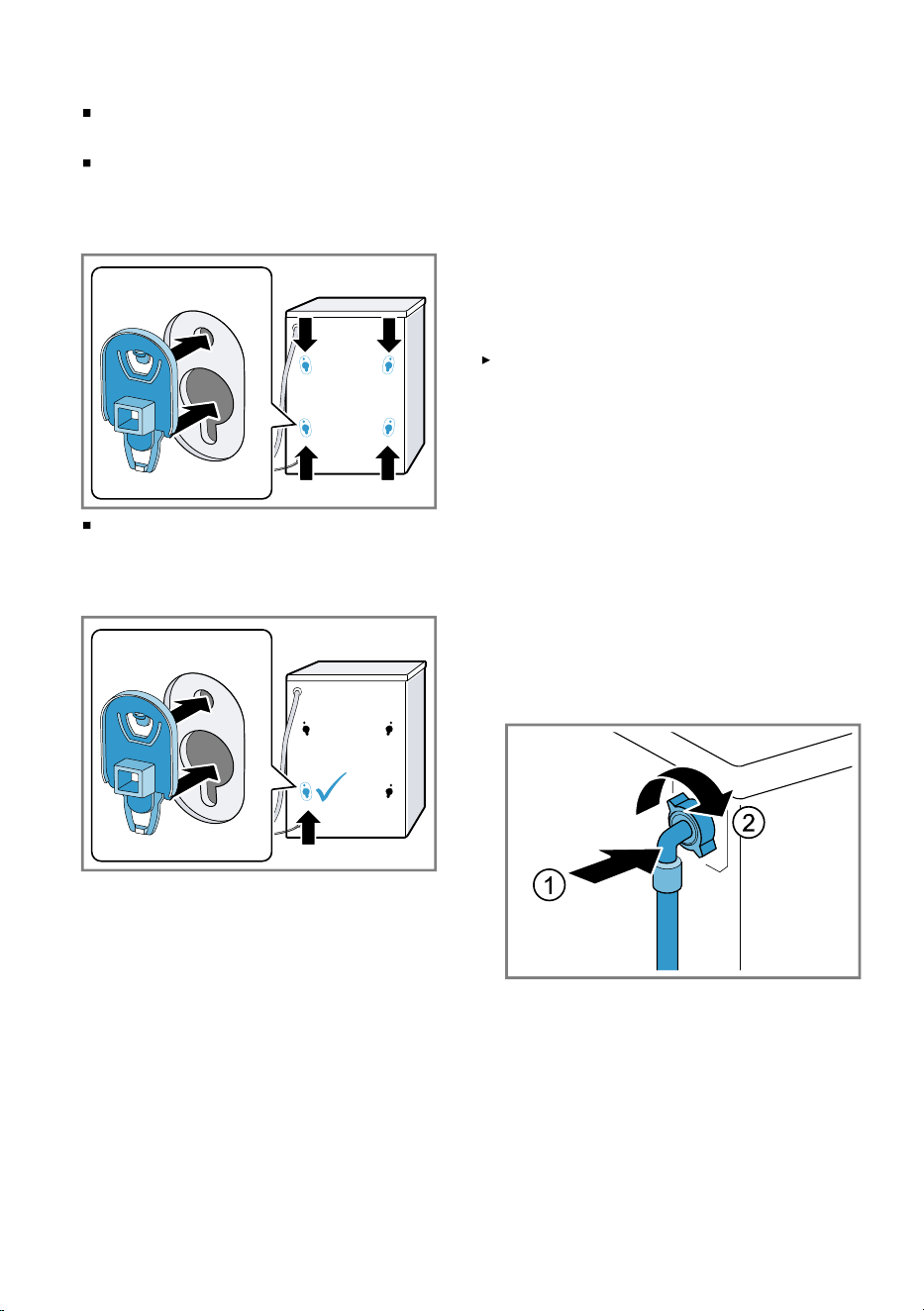 1

2