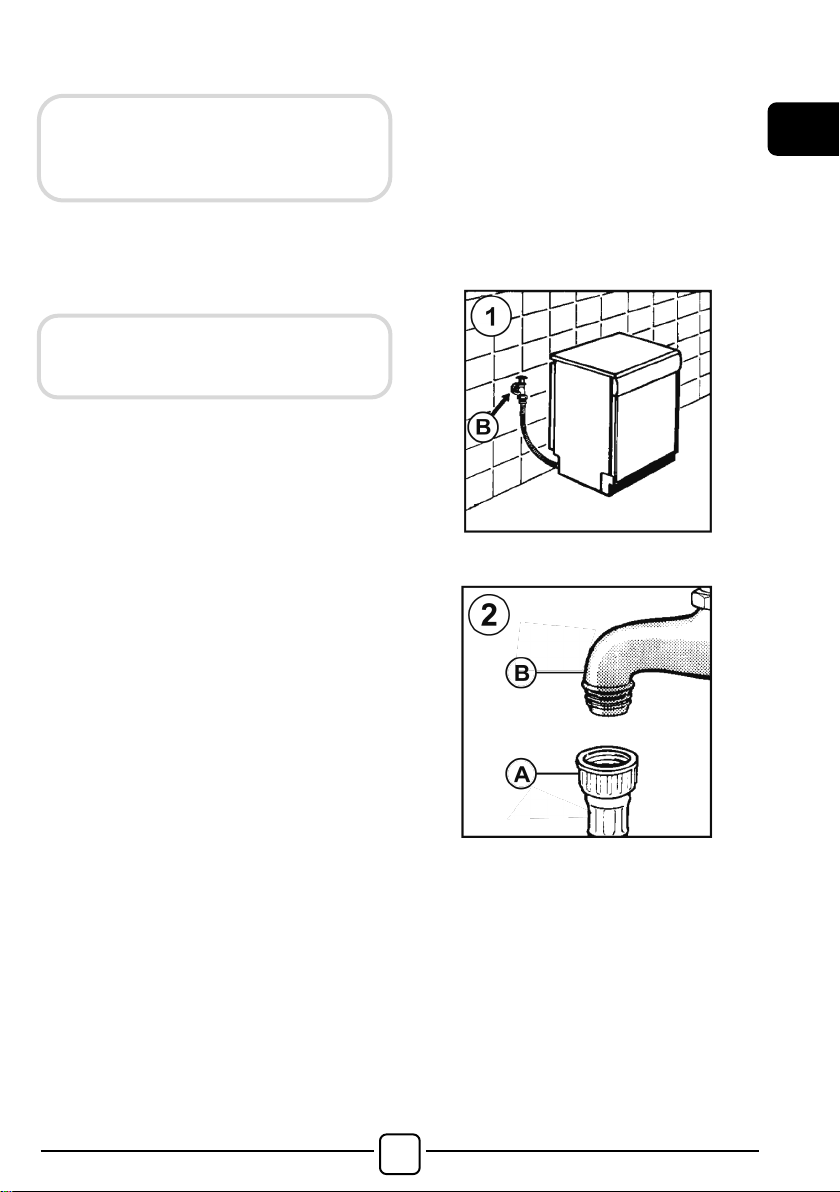 1

B

2

B

A