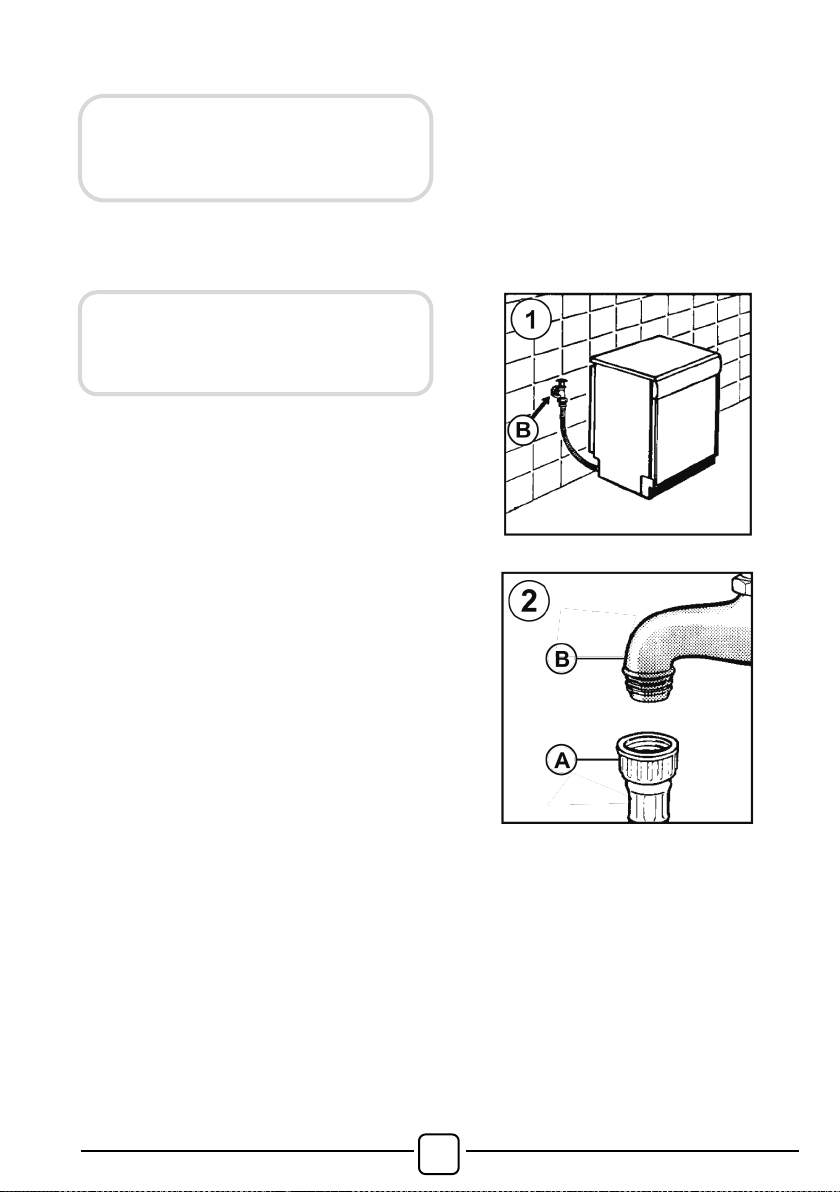 1

B

2

B

A