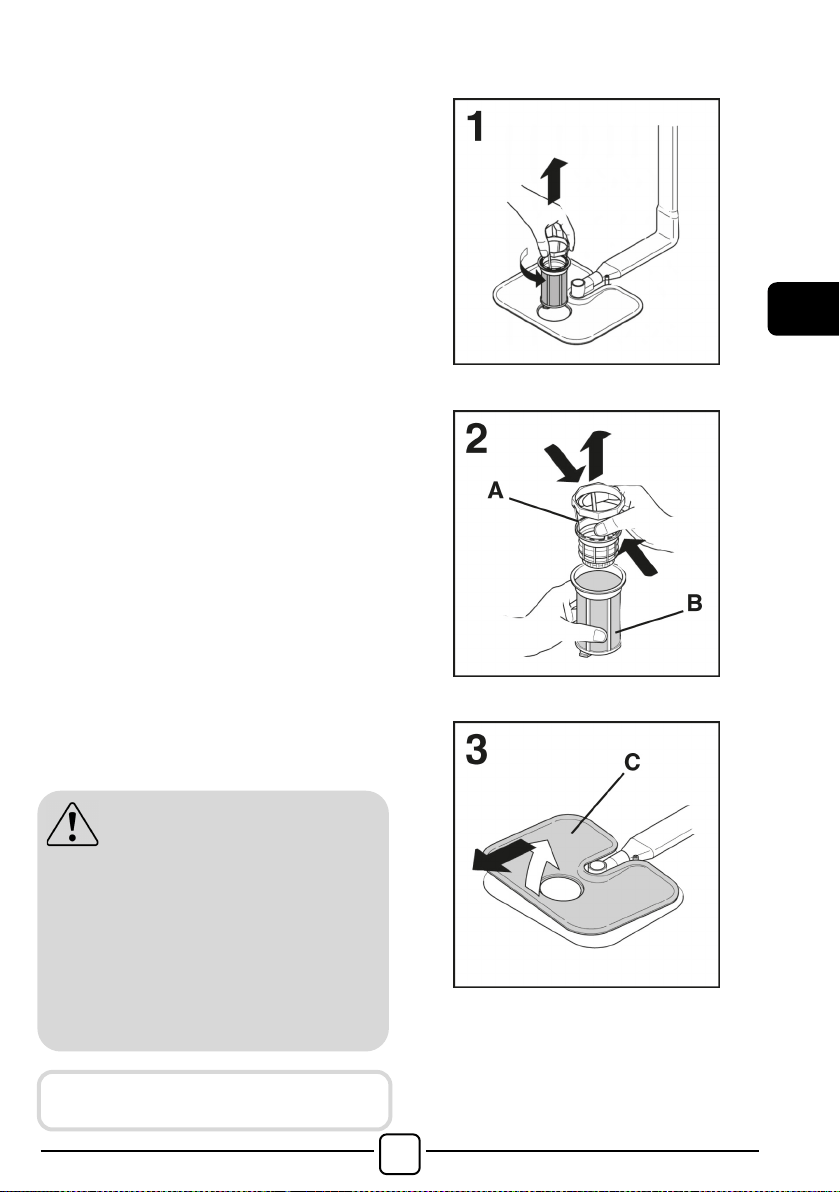 1

2

A

B

3

C