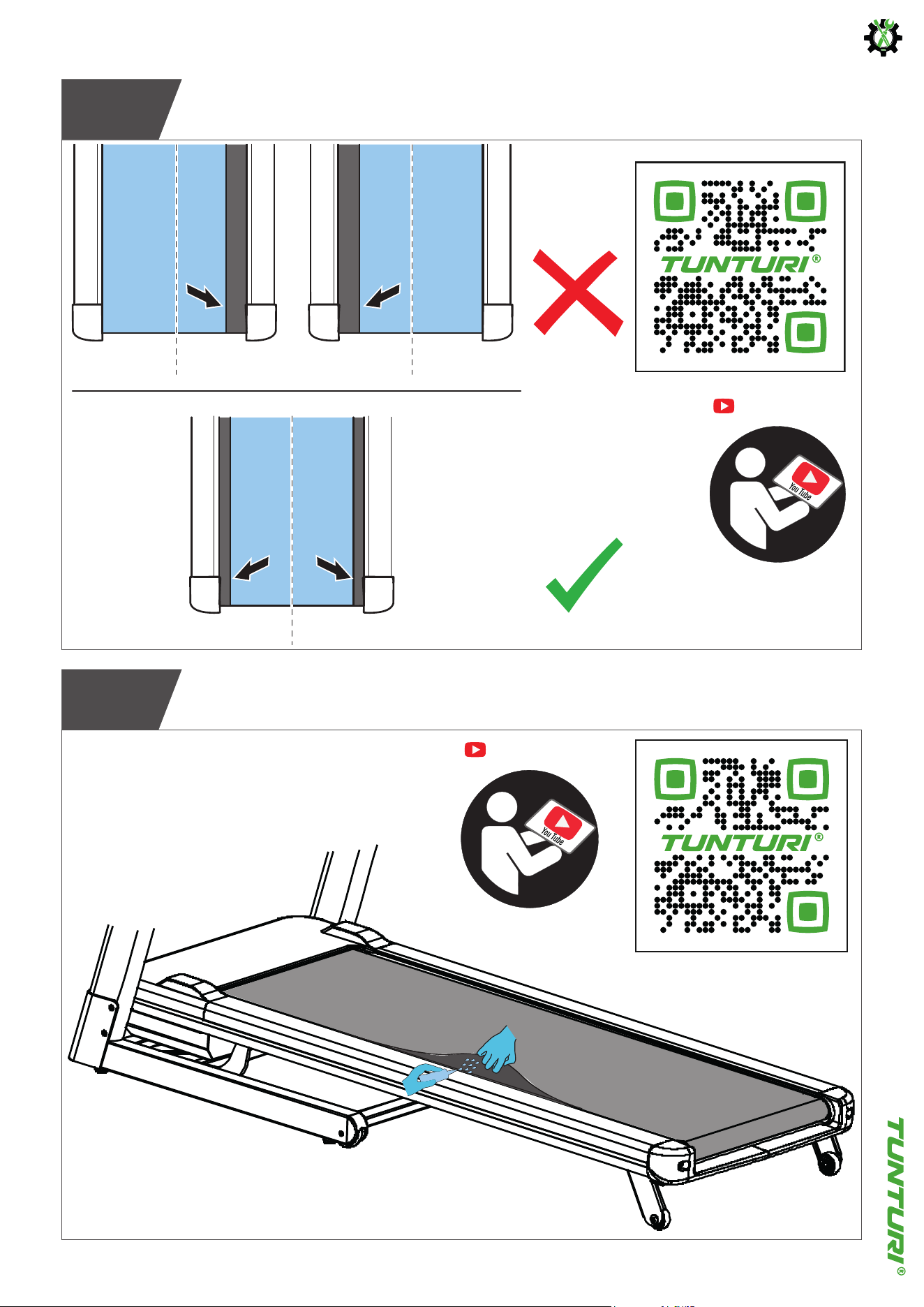 TUNTURI®

You Tube

You Tube

TUNTURI®

TUNTURI®