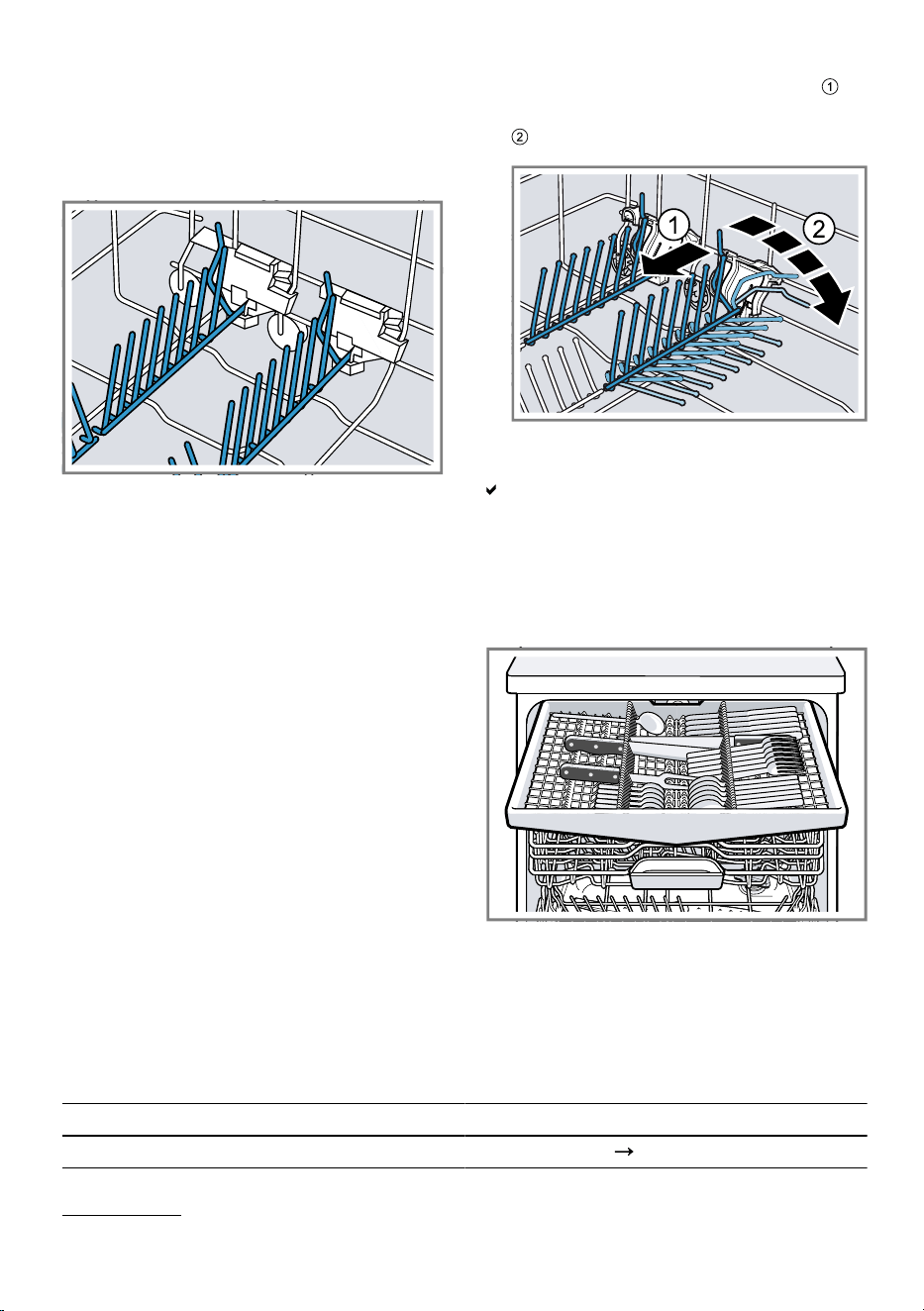 ①

②

1

2

✔

→