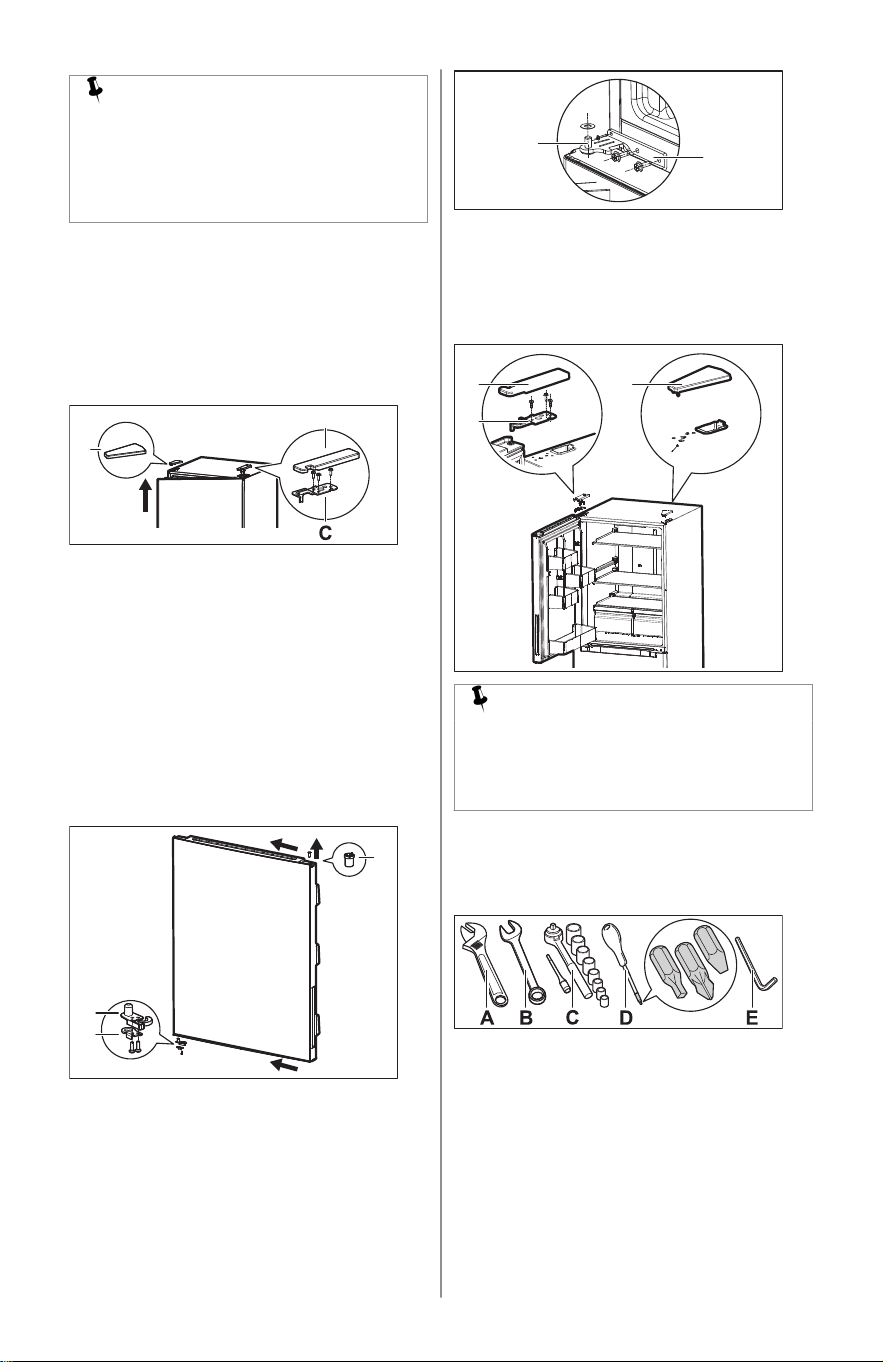 C

A B C D E