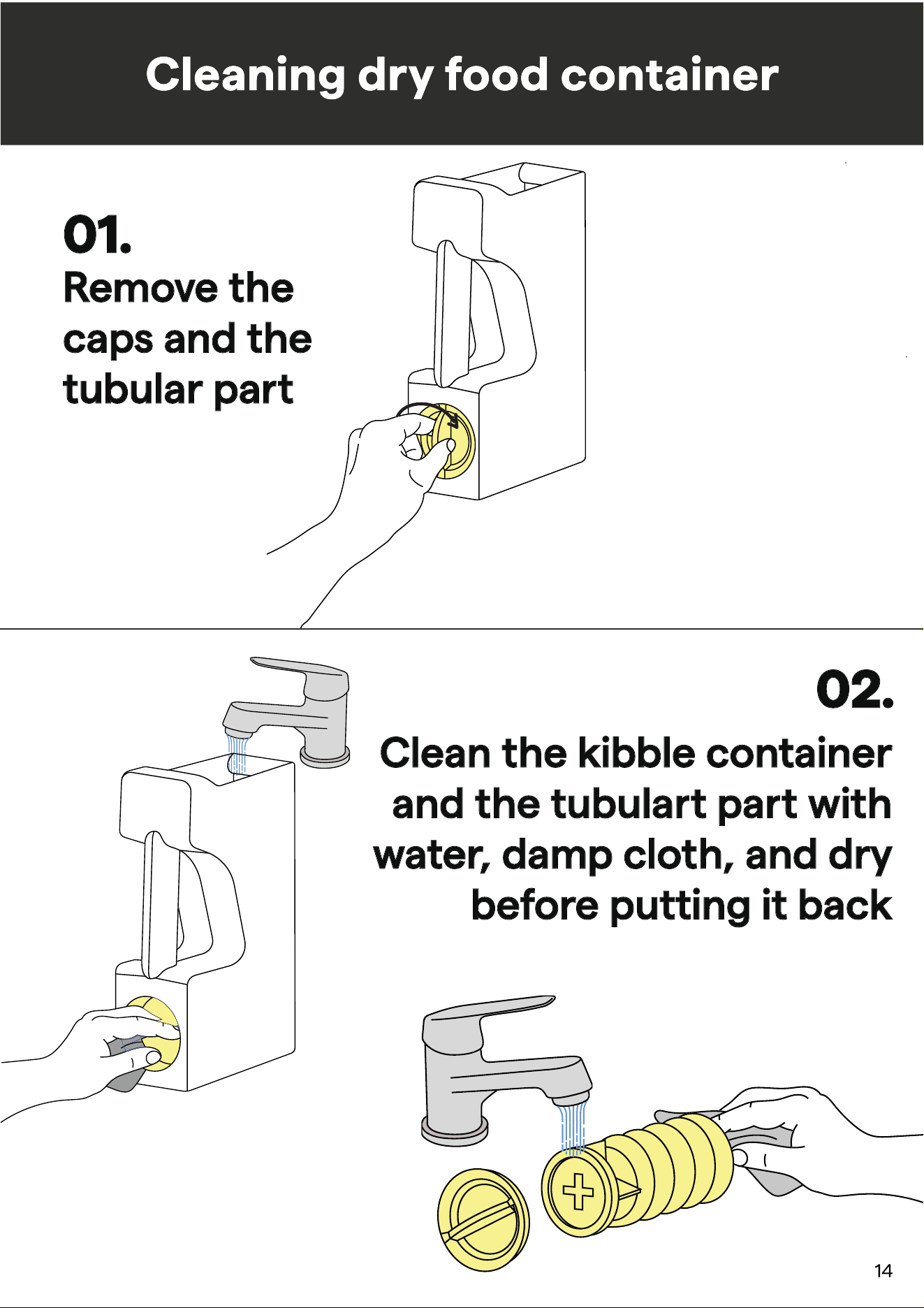 Cleaning dry food container

01.
Remove the caps and the tubular part

02.
Clean the kibble container and the tubulart part with water, damp cloth, and dry before putting it back

14