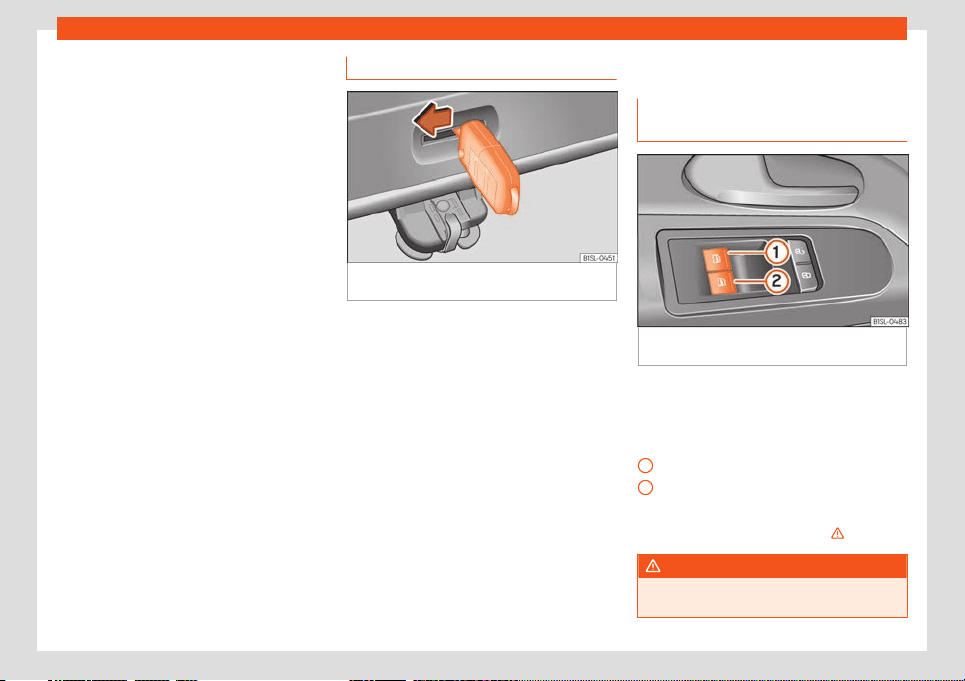 B1SL-0451

1

2

B1SL-0483