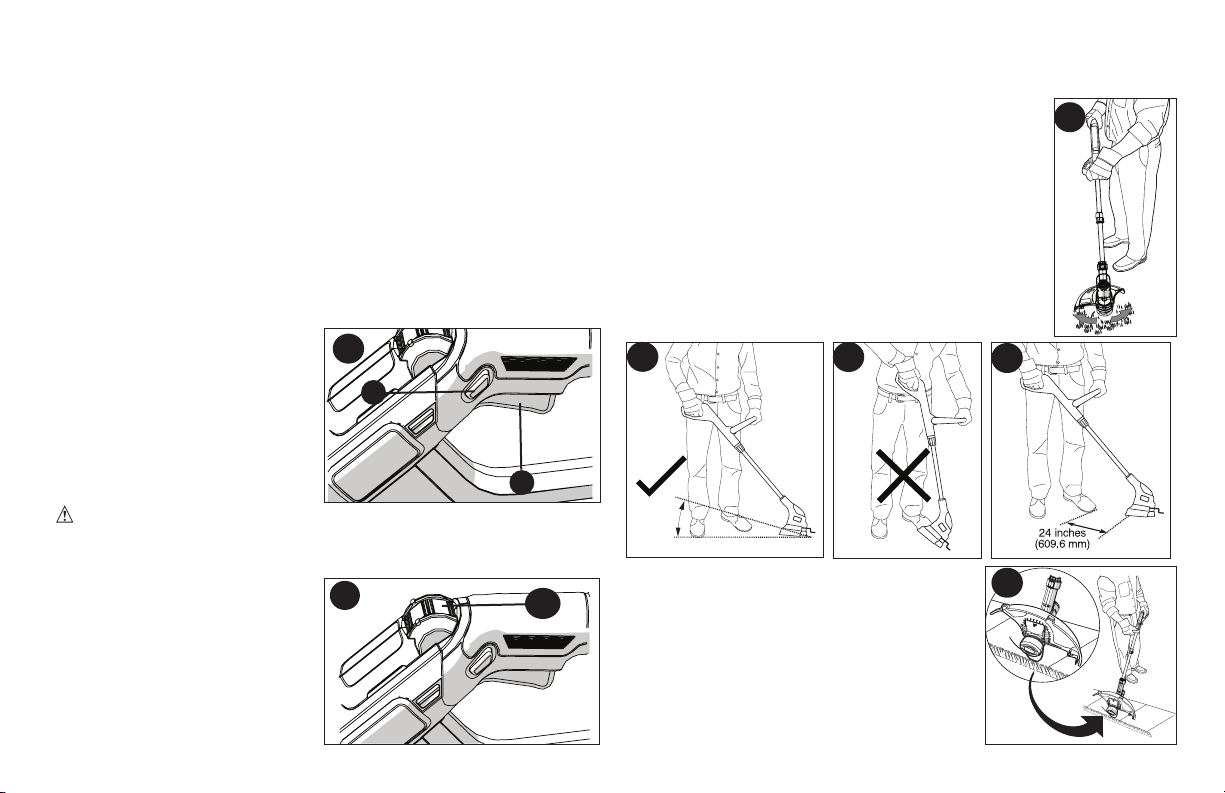 24 inches
(609.6 mm)