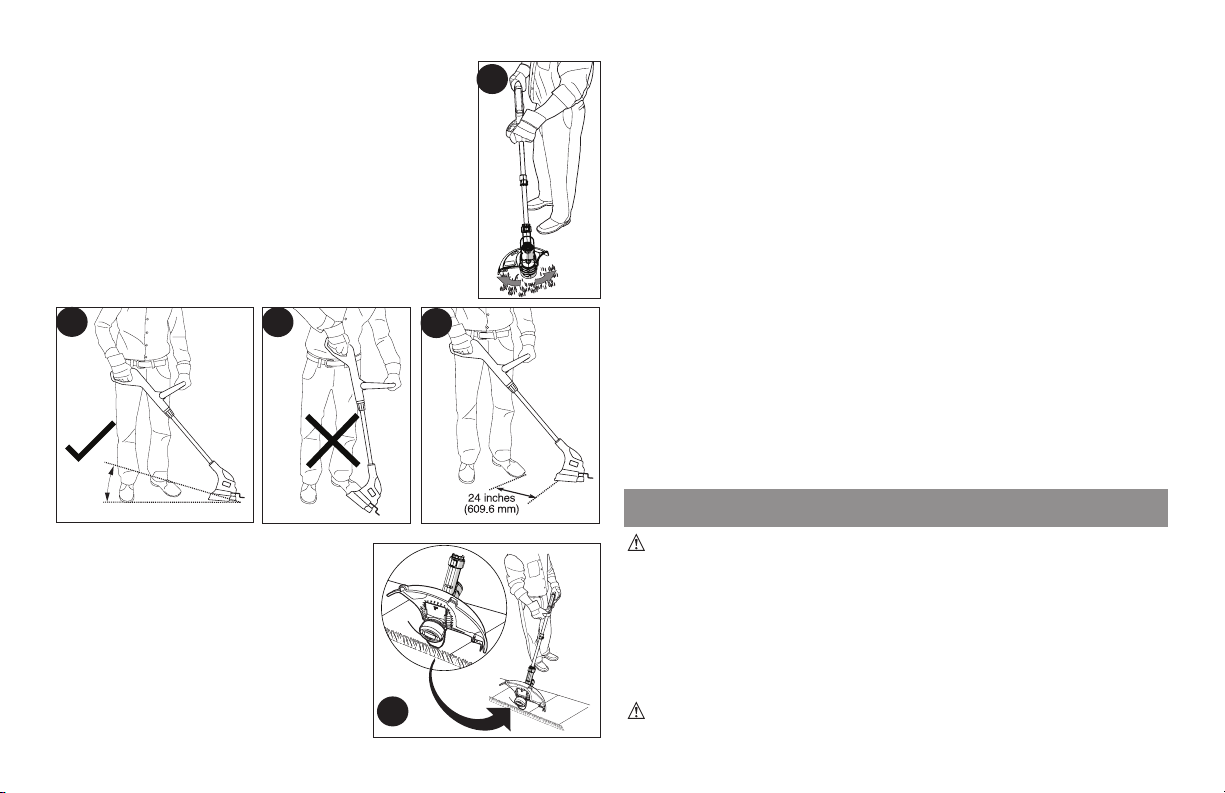 24 inches
(609.6 mm)