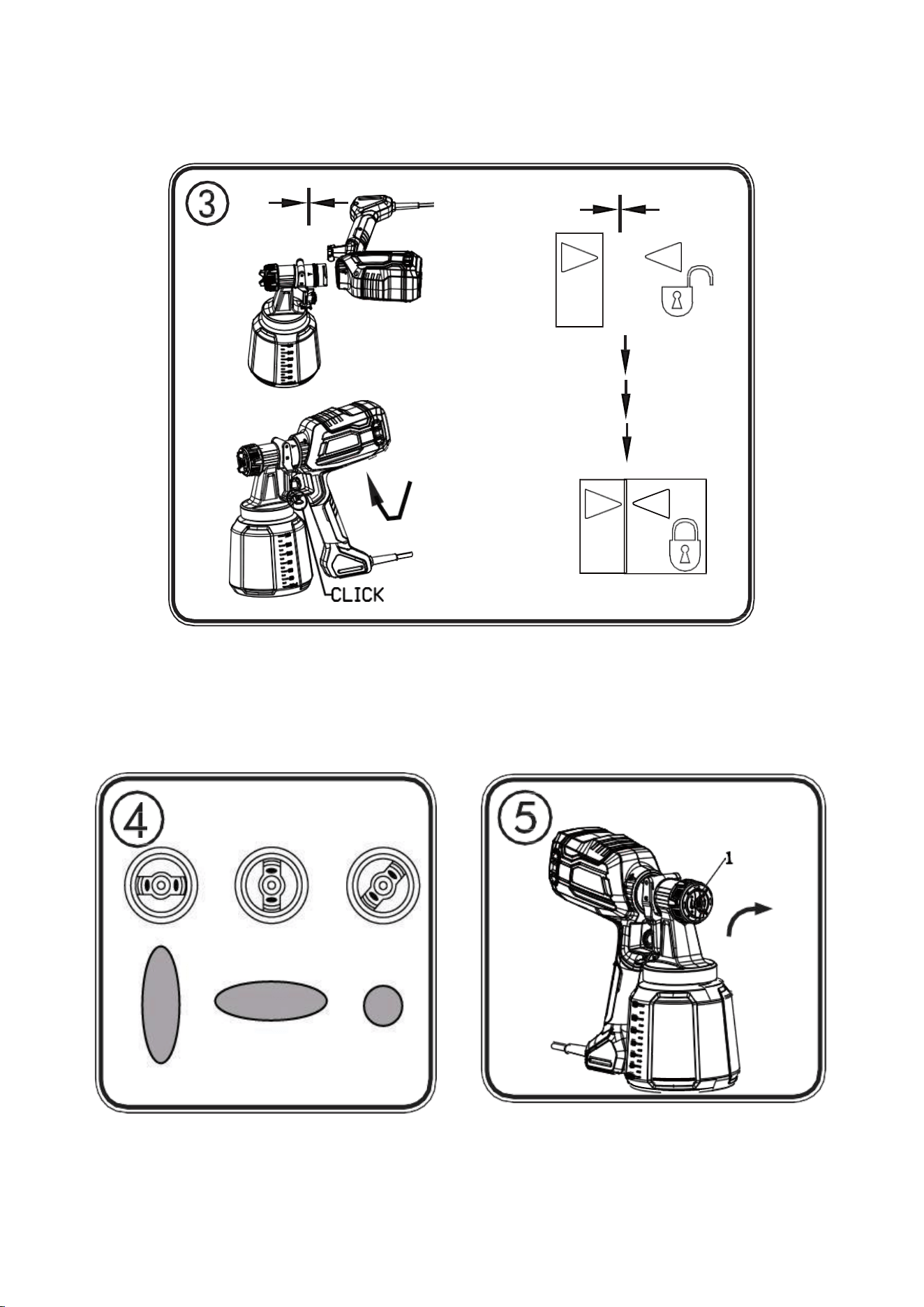 3

CLICK

4

5

1