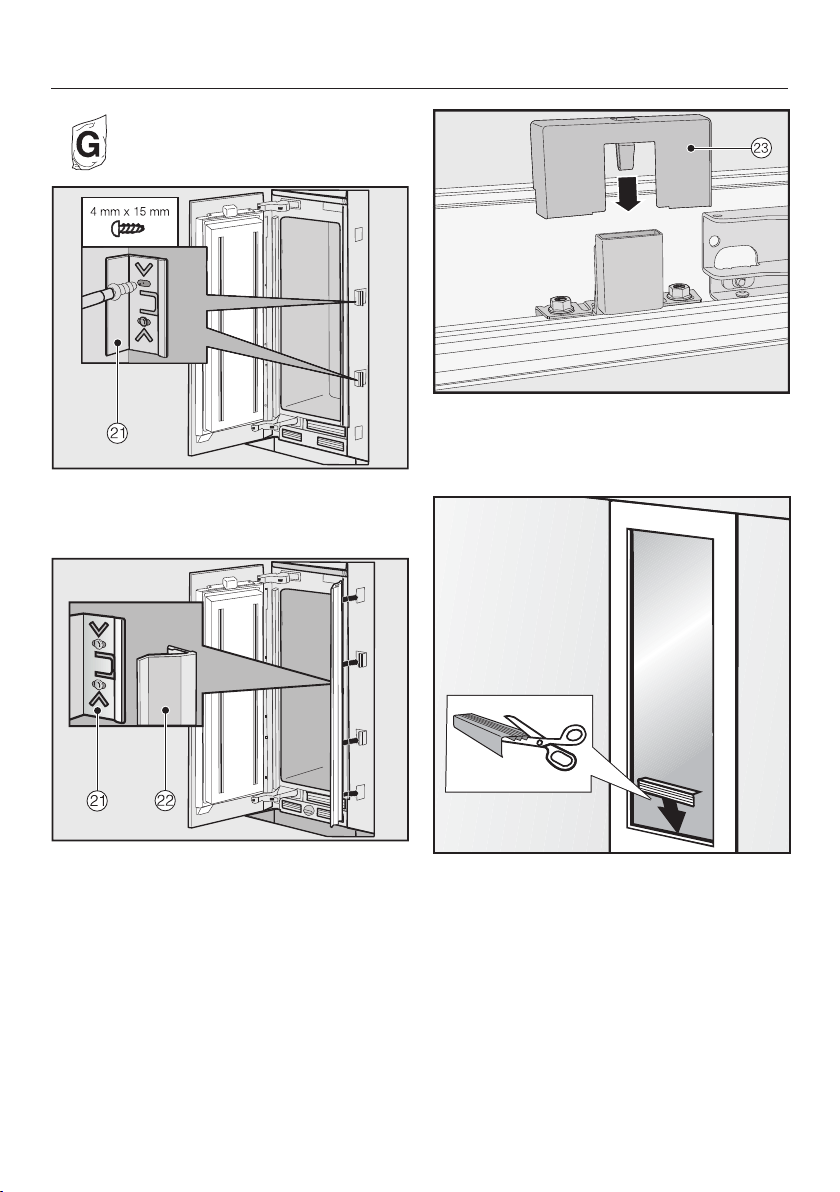 G

4 mm x 15 mm

21

21

22

23