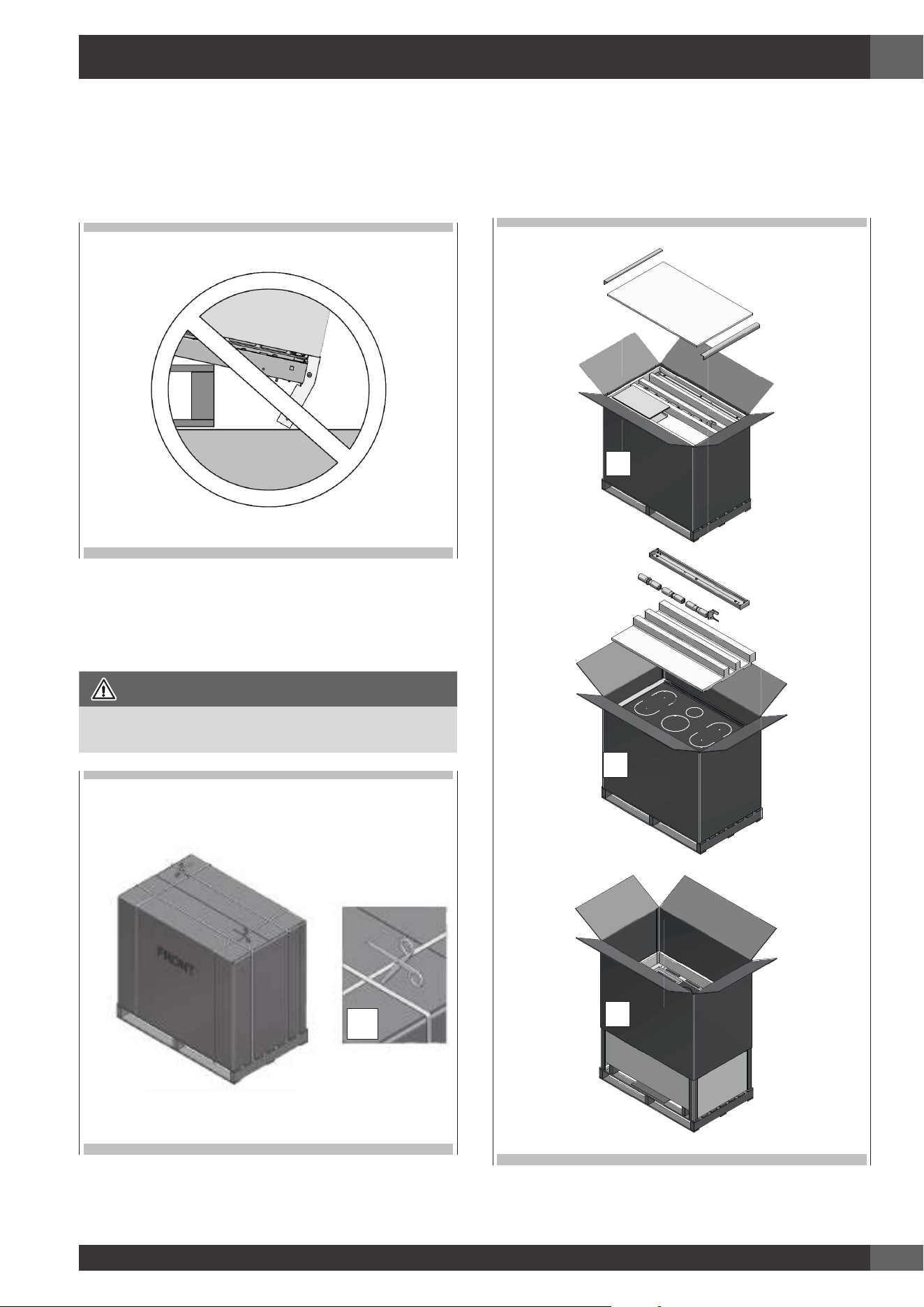 FRONT