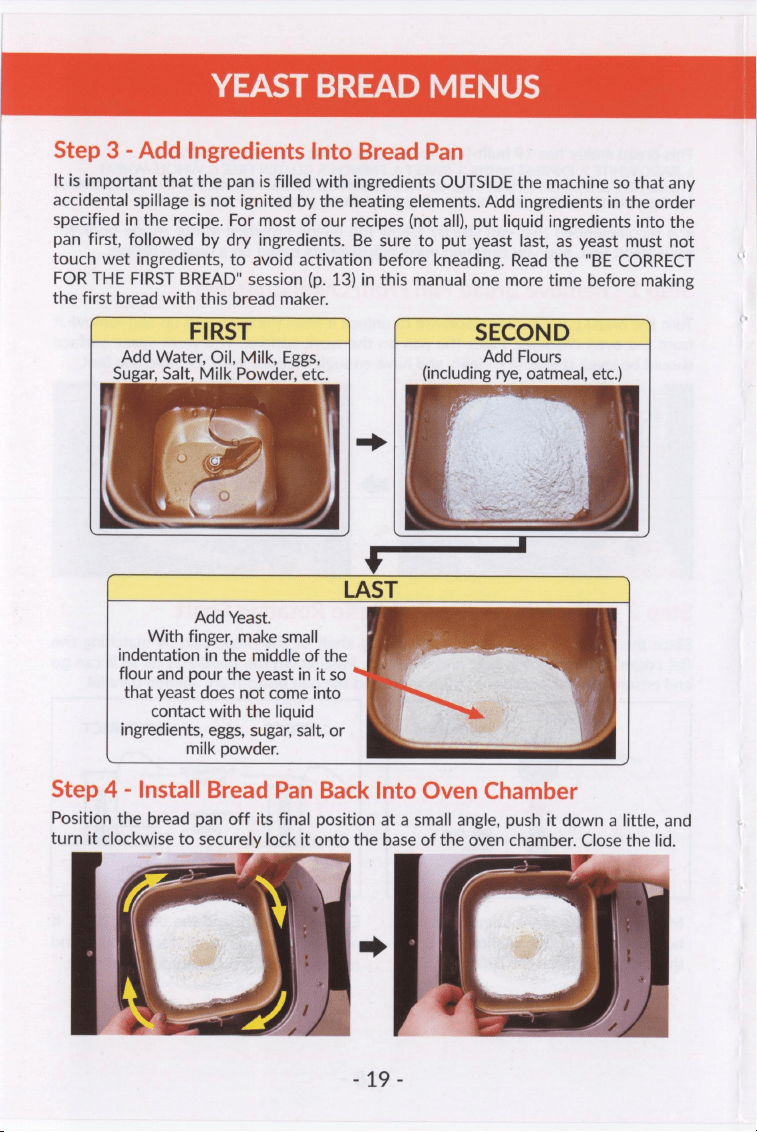 YEAST BREAD MENUS

Step 3 - Add Ingredients Into Bread Pan

It is important that the pan is filled with ingredients OUTSIDE the machine so that any accidental spillage is not ignited by the heating elements. Add ingredients in the order specified in the recipe. For most of our recipes (not all), put liquid ingredients into the pan first, followed by dry ingredients. Be sure to put yeast last, as yeast must not touch wet ingredients, to avoid activation before kneading. Read the "BE CORRECT FOR THE FIRST BREAD" session (p. 13) in this manual one more time before making the first bread with this bread maker.

FIRST

Add Water, Oil, Milk, Eggs, Sugar, Salt, Milk Powder, etc.

SECOND

Add Flours (including rye, oatmeal, etc.)

LAST

Add Yeast. With finger, make small indentation in the middle of the flour and pour the yeast in it so that yeast does not come into contact with the liquid ingredients, eggs, sugar, salt, or milk powder.

Step 4 - Install Bread Pan Back Into Oven Chamber

Position the bread pan off its final position at a small angle, push it down a little, and turn it clockwise to securely lock it onto the base of the oven chamber. Close the lid.

- 19 -