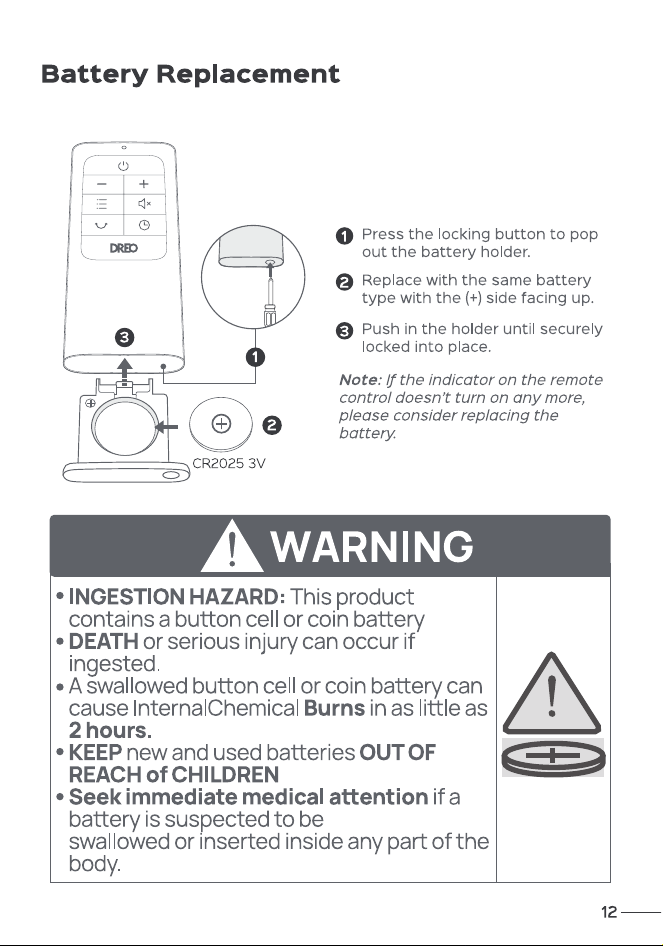 Battery Replacement

DREO

3

1

2

CR2025 3V

1 Press the locking button to pop out the battery holder.

2 Replace with the same battery type with the (+) side facing up.

3 Push in the holder until securely locked into place.

Note: If the indicator on the remote control doesn't turn on any more, please consider replacing the battery.

WARNING

• INGESTION HAZARD: This product contains a button cell or coin battery
• DEATH or serious injury can occur if ingested.
• A swallowed button cell or coin battery can cause InternalChemical Burns in as little as 2 hours.
• KEEP new and used batteries OUT OF REACH of CHILDREN
• Seek immediate medical attention if a battery is suspected to be swallowed or inserted inside any part of the body.

12