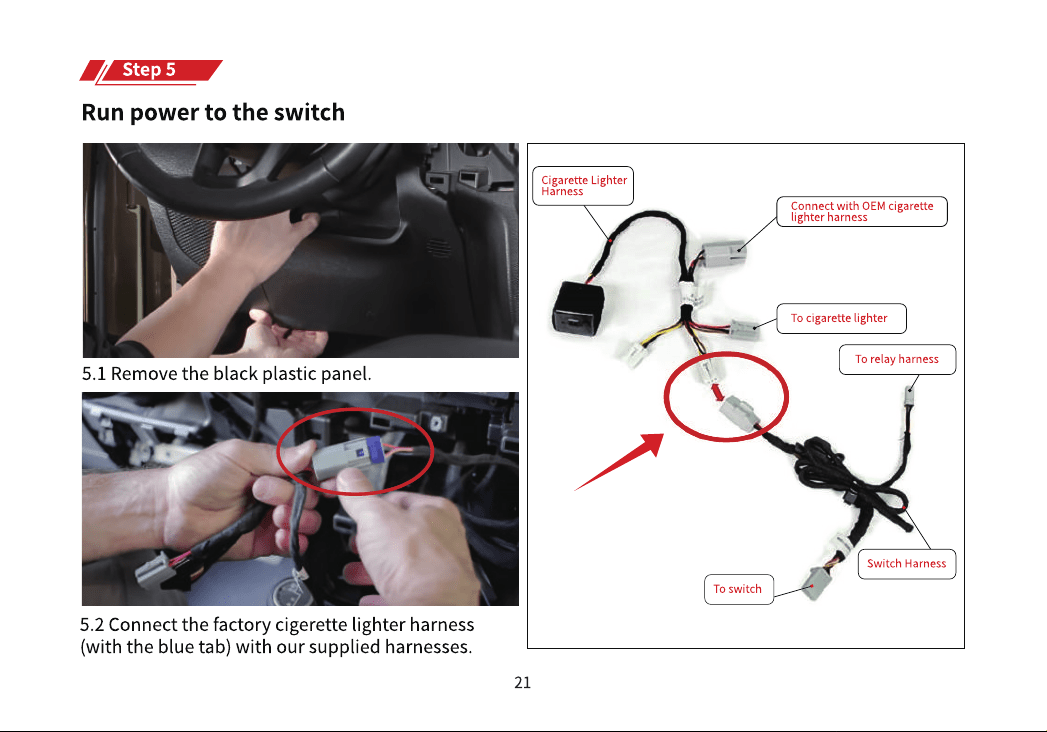 Step 5

Run power to the switch

5.1 Remove the black plastic panel.

5.2 Connect the factory cigerette lighter harness (with the blue tab) with our supplied harnesses.

Cigarette Lighter Harness

Connect with OEM cigarette lighter harness

To cigarette lighter

To relay harness

Switch Harness

To switch

21