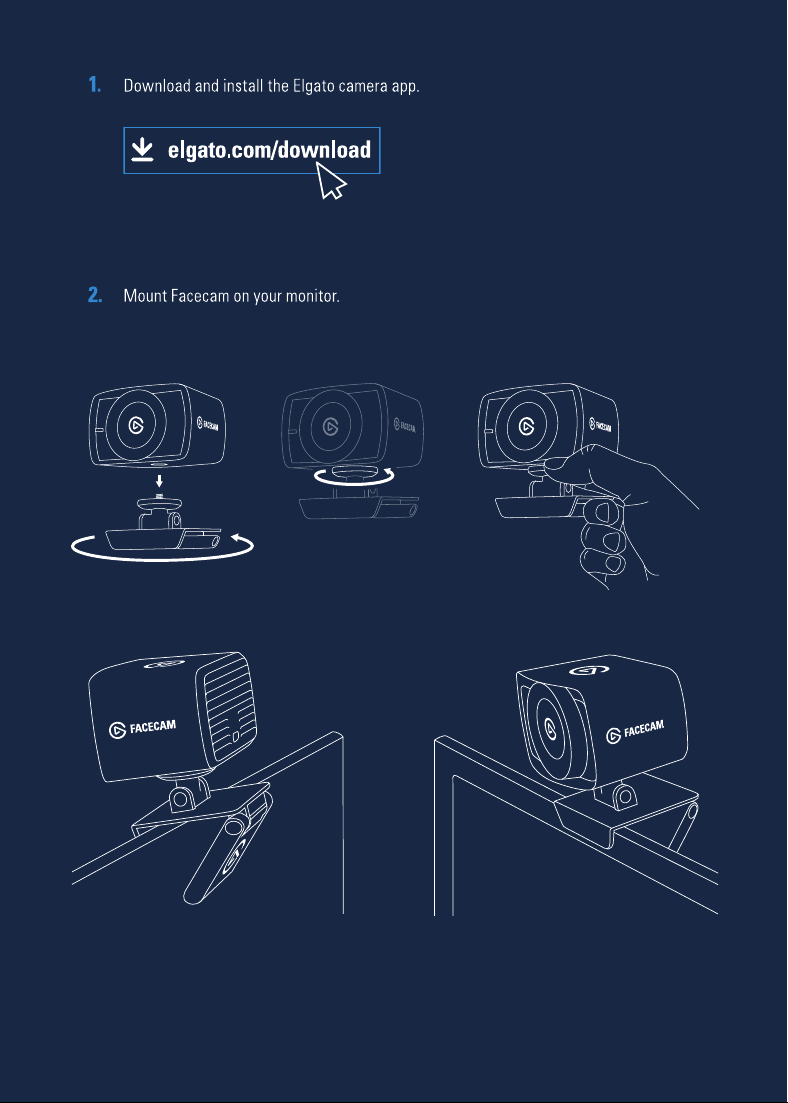 1. Download and install the Elgato camera app.

elgato.com/download

2. Mount Facecam on your monitor.

FACECAM

FACECAM

FACECAM

FACECAM

FACECAM