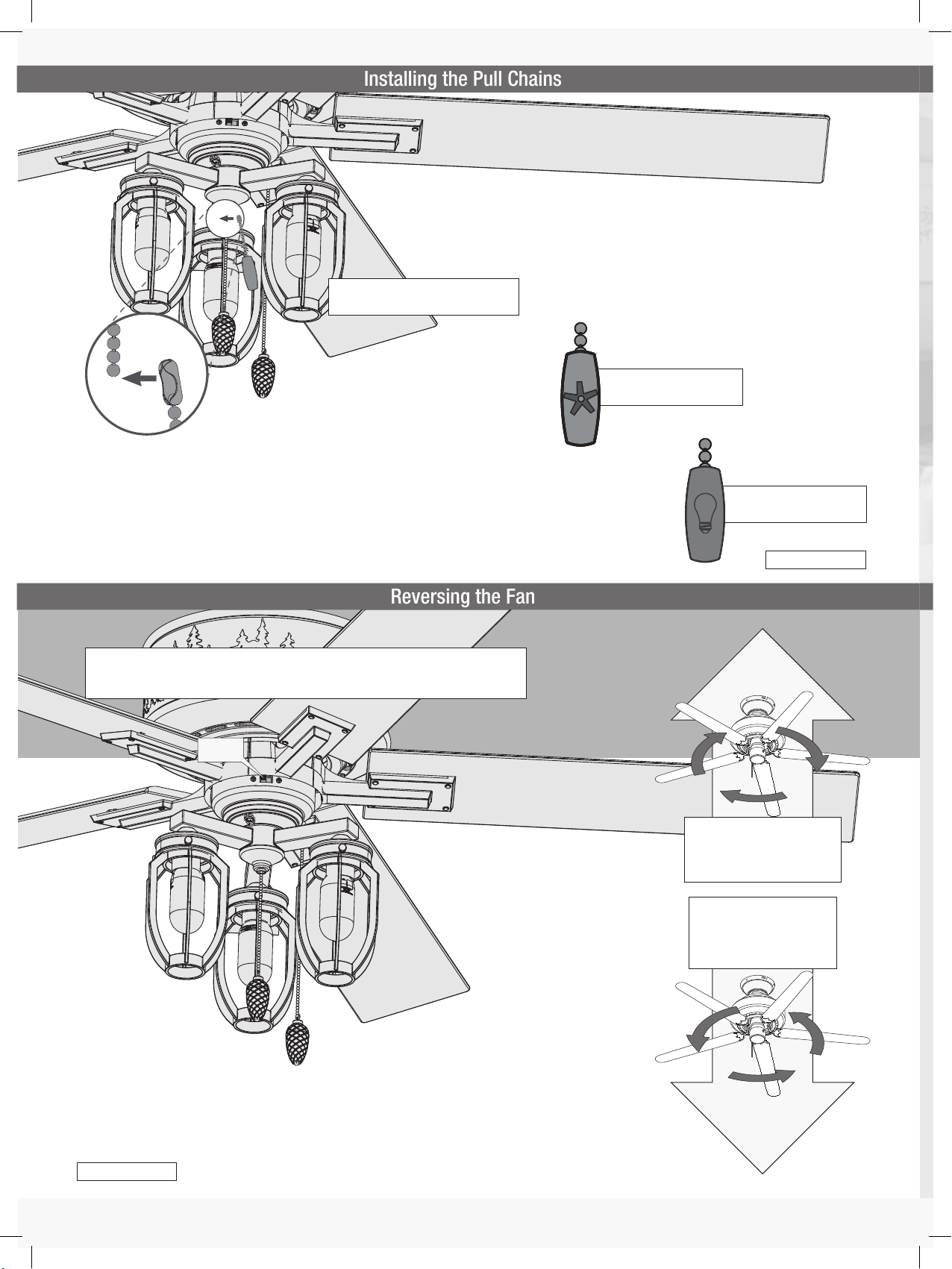 Installing the Pull Chains

Reversing the Fan