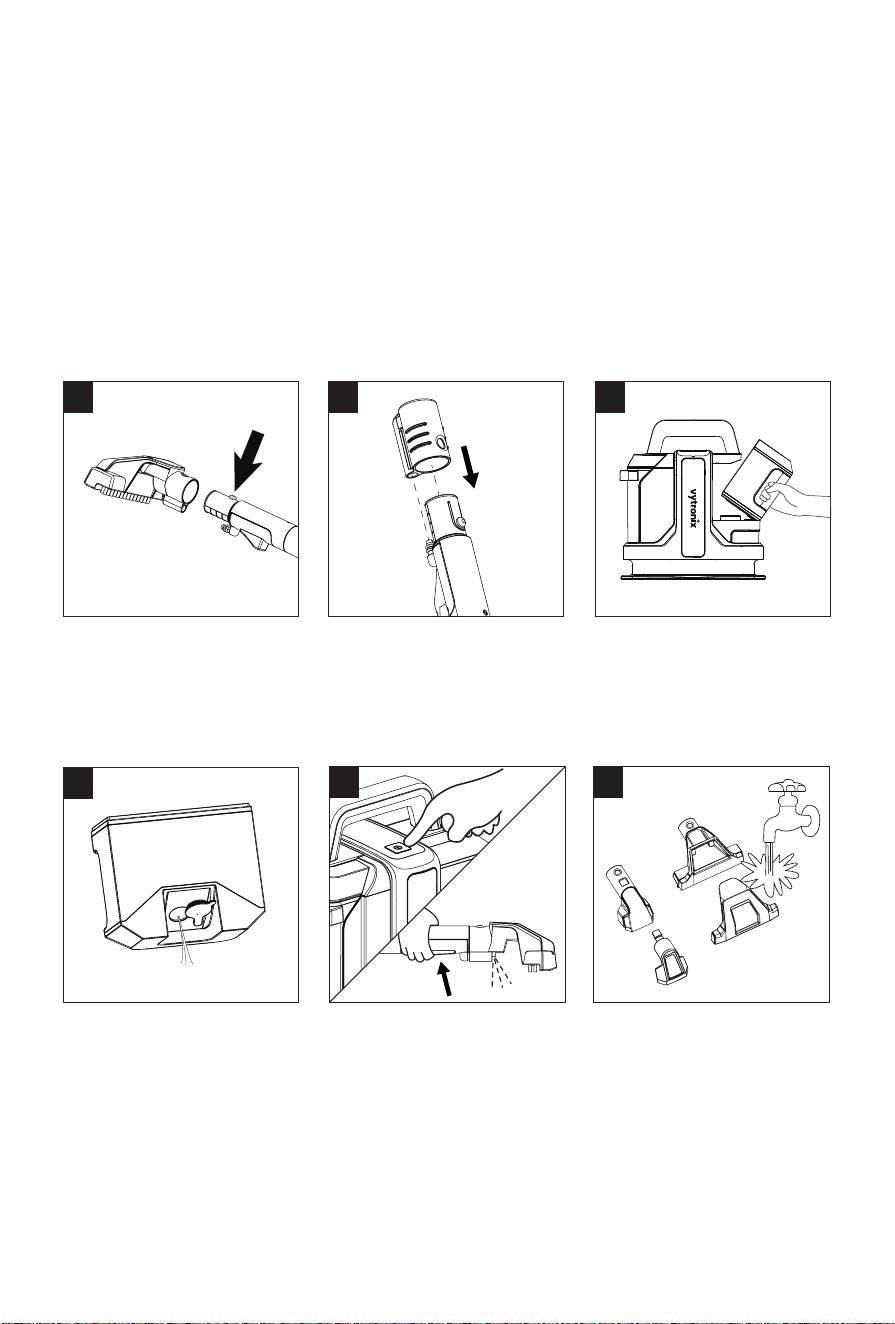 vytronix