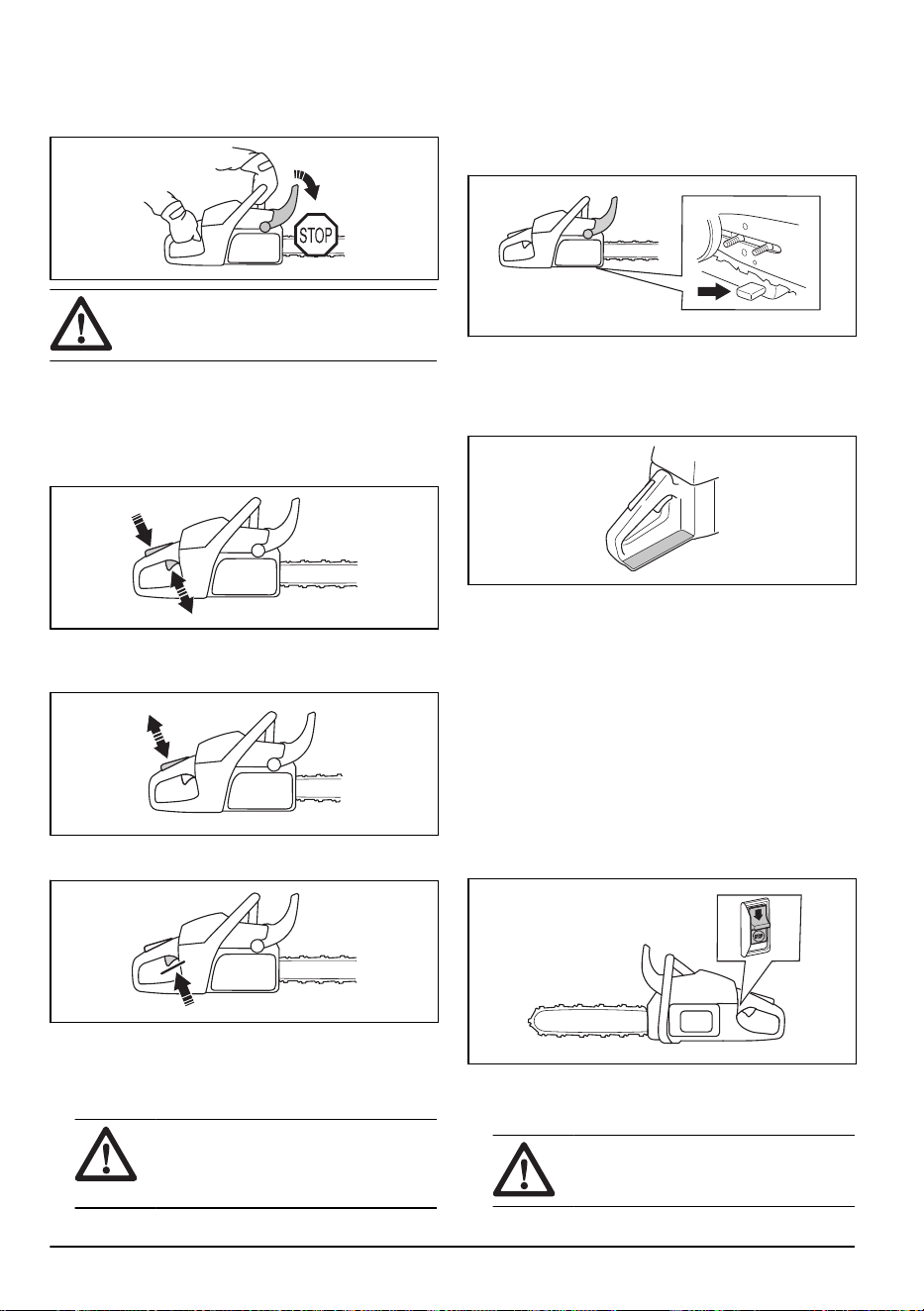 STOP

STOP