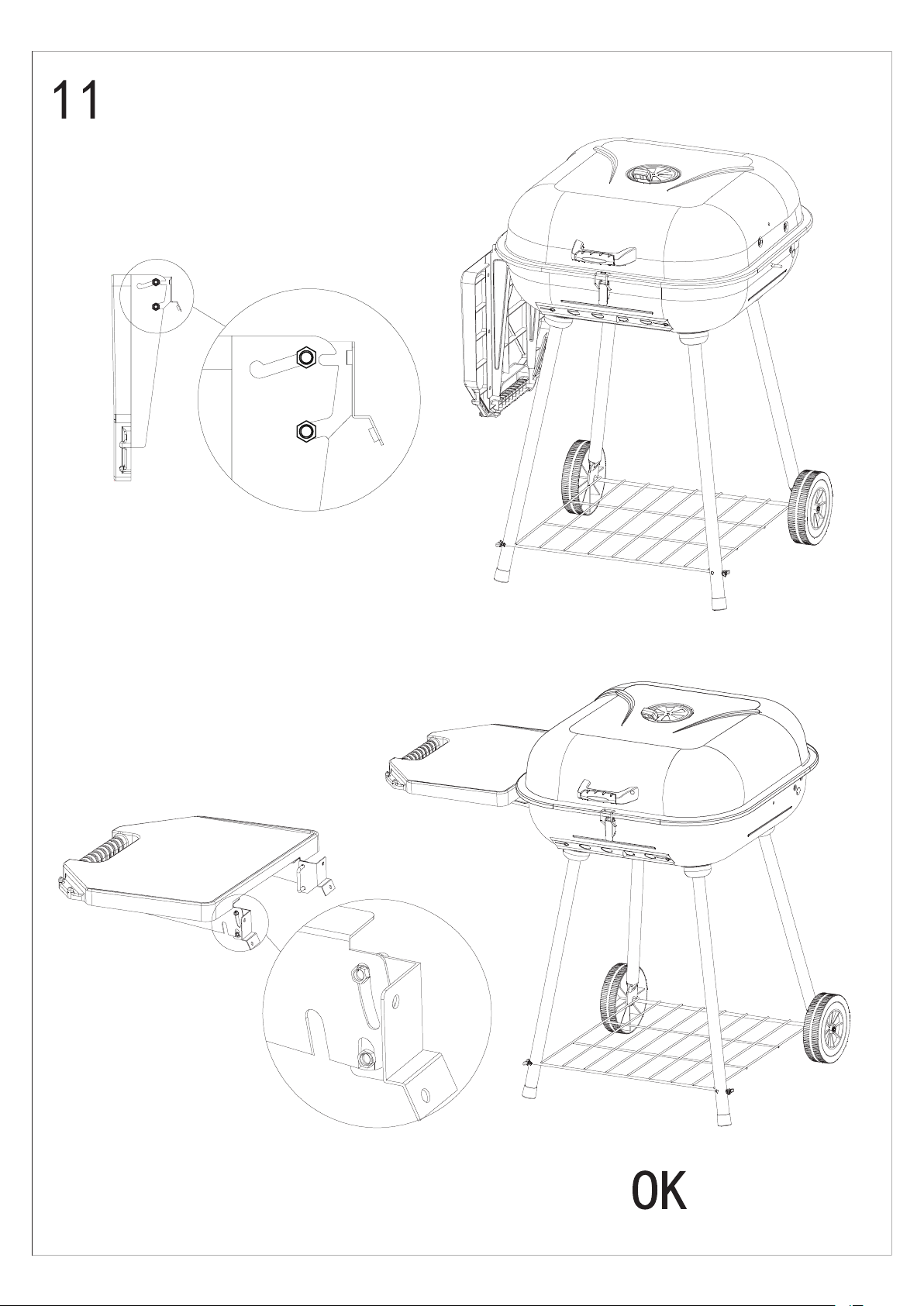 11

OK