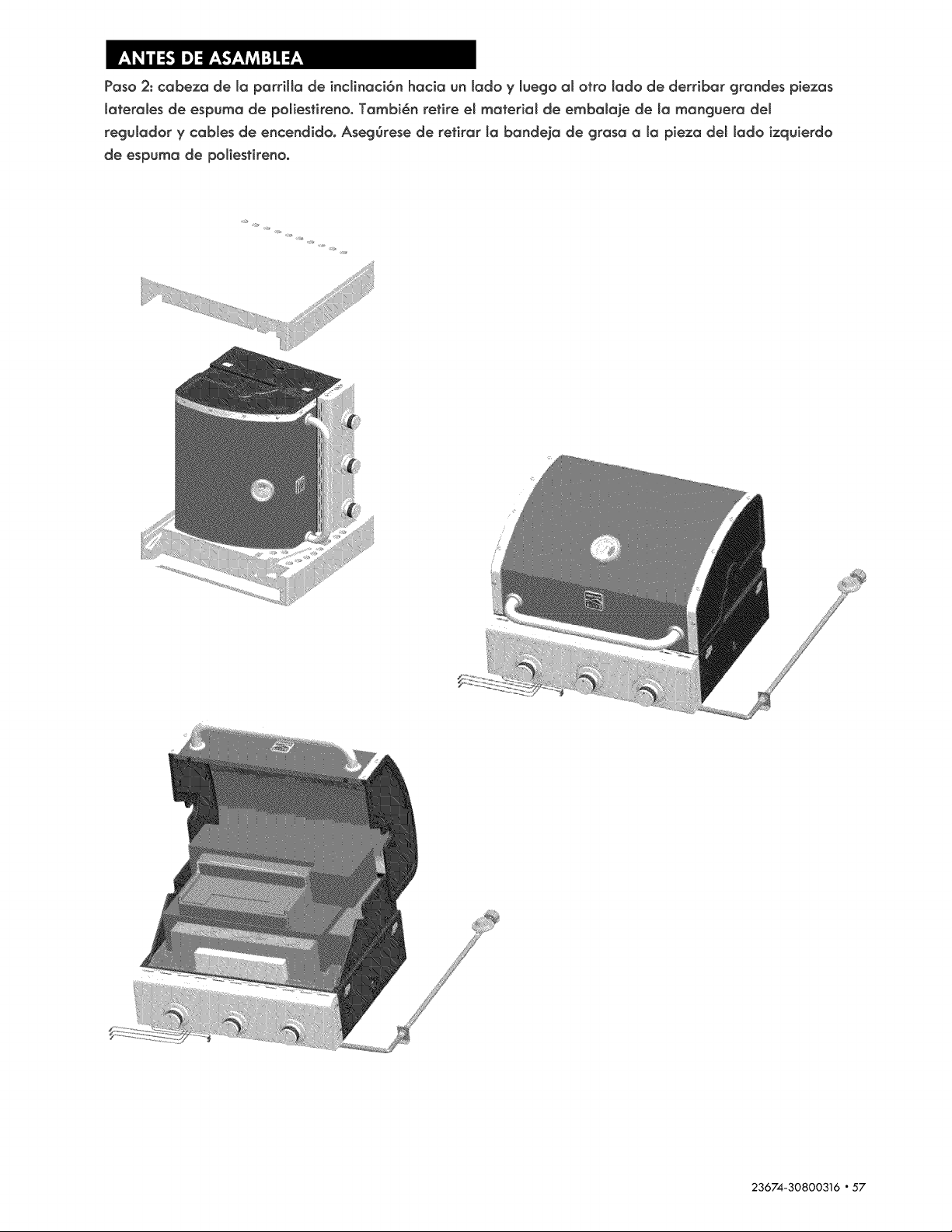 ANTES DE ASAMBLEA

Paso 2: cabeza de la parrilla de inclinación hacia un lado y luego al otro lado de derribar grandes piezas laterales de espuma de poliestireno. También retire el material de embalaje de la manguera del regulador y cables de encendido. Asegúrese de retirar la bandeja de grasa a la pieza del lado izquierdo de espuma de poliestireno.

23674-30800316 • 57