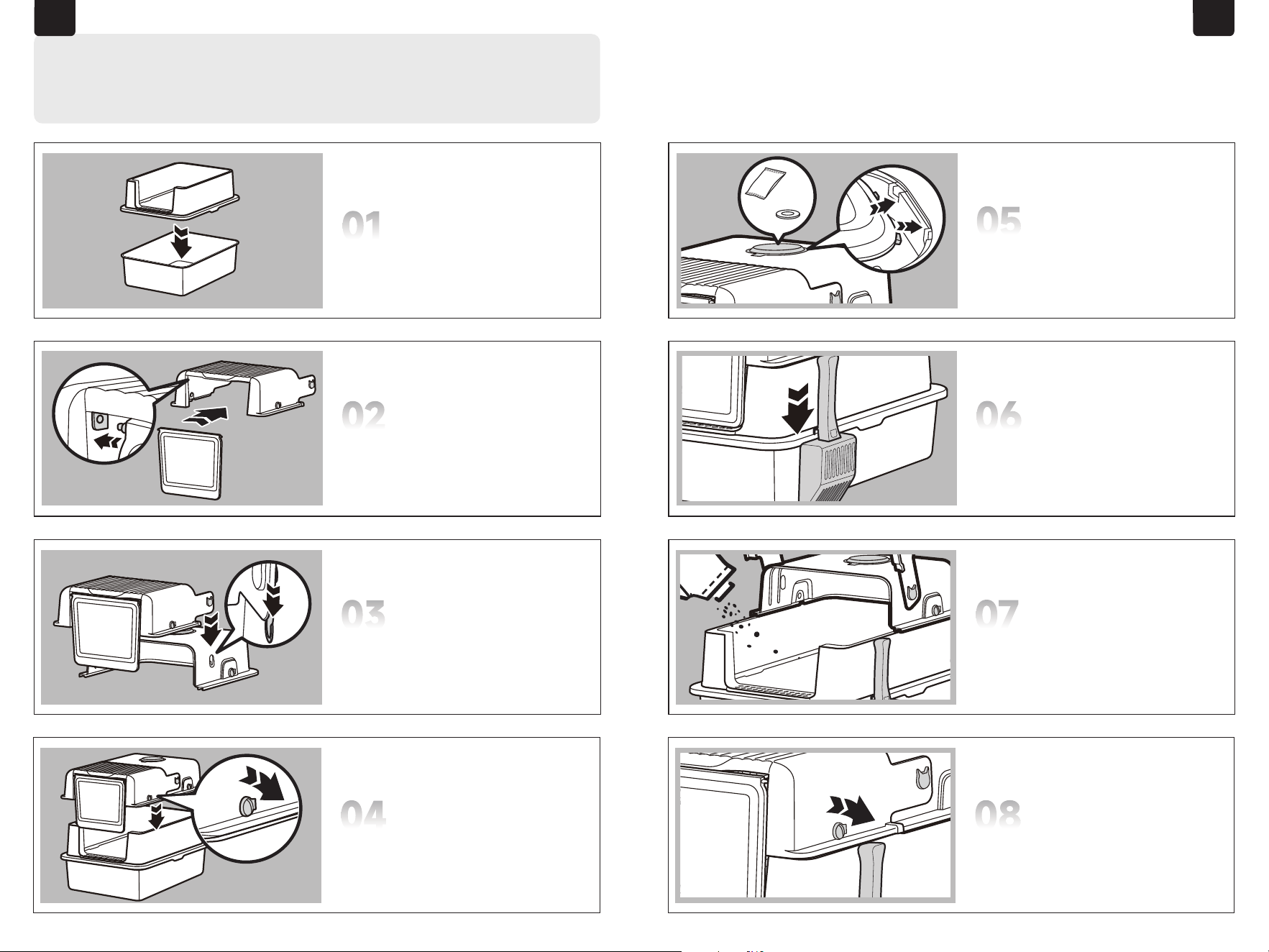 01

02

03

04

05

06

07

08