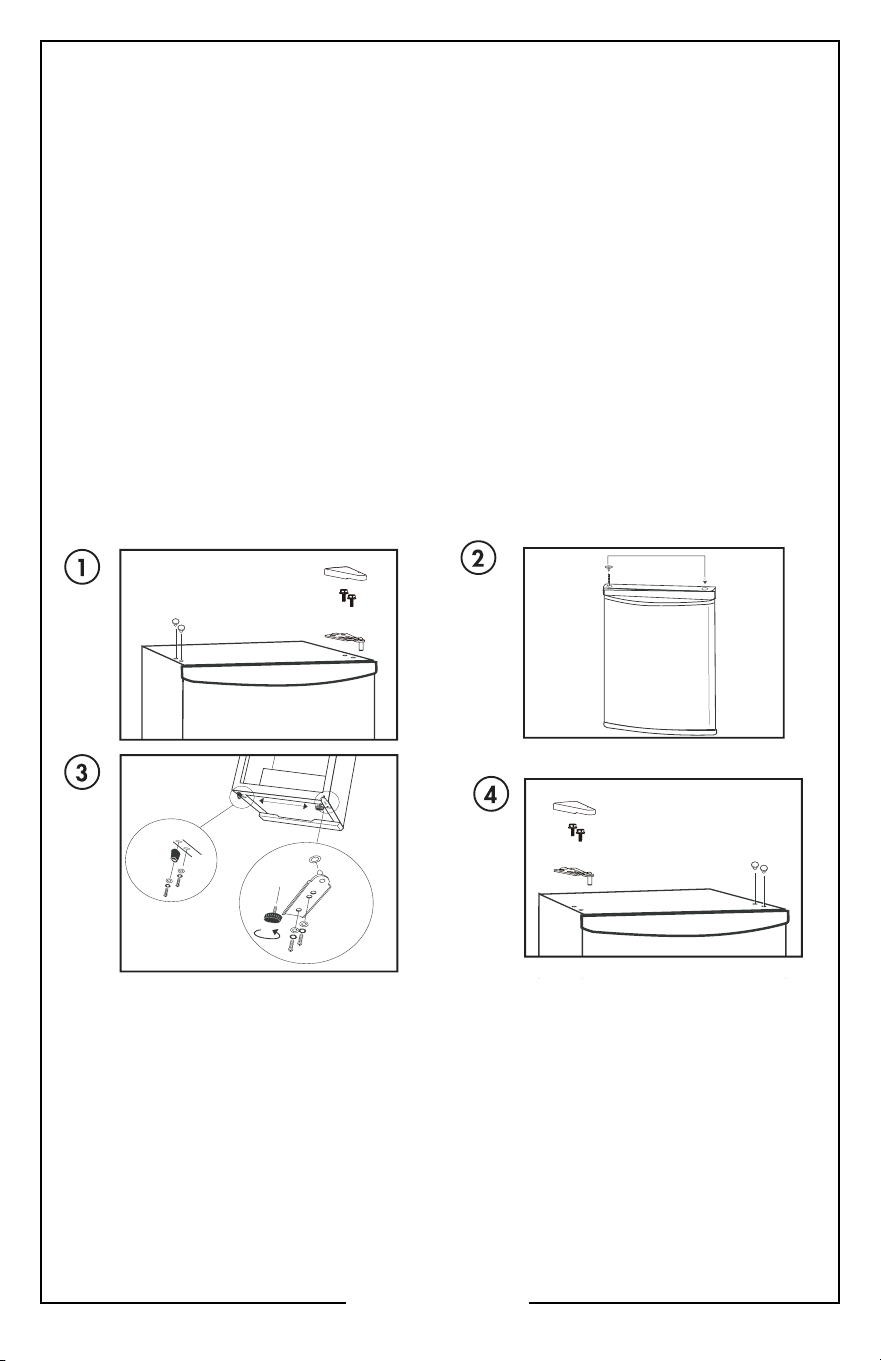 1

2

3

4