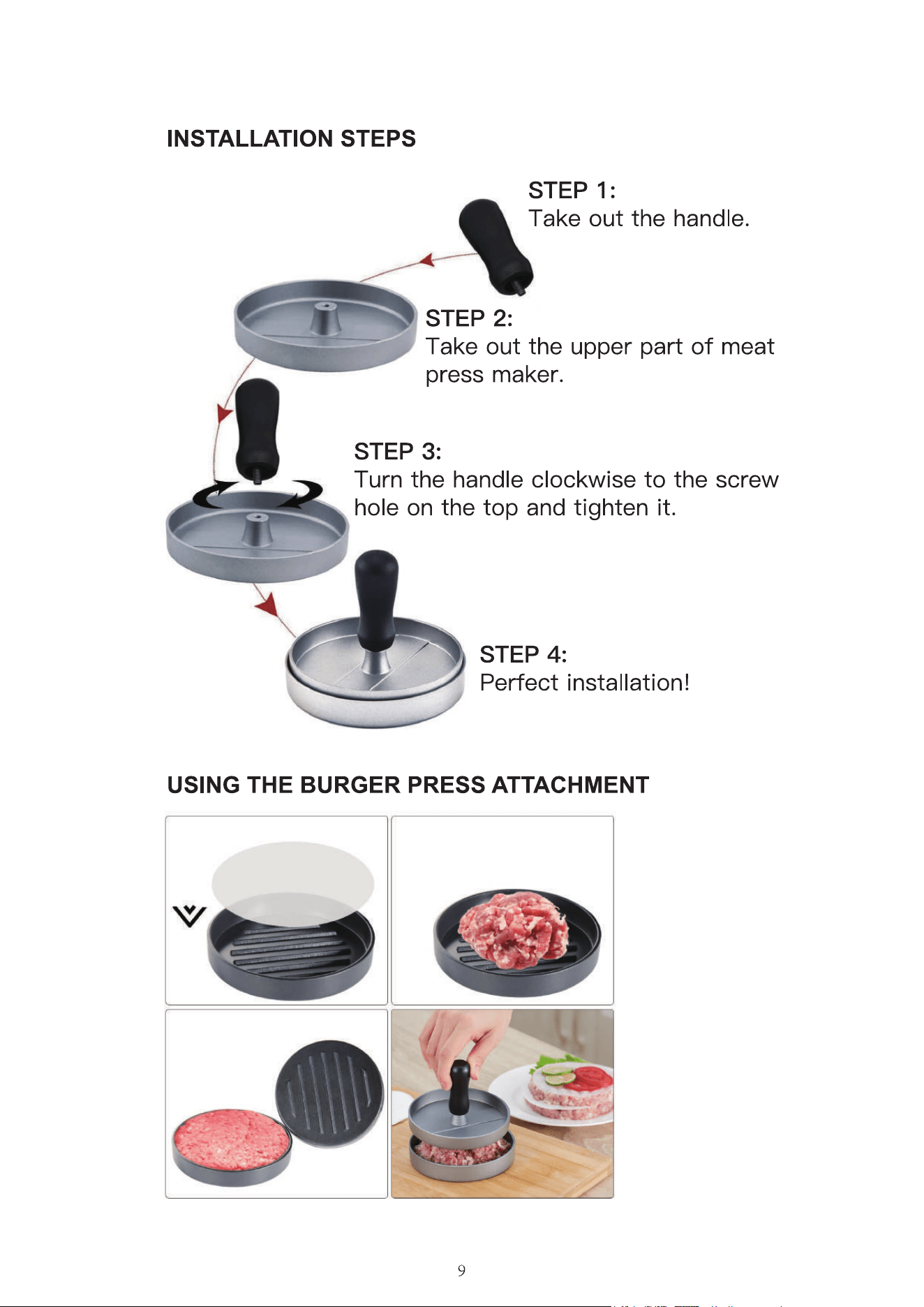 INSTALLATION STEPS

STEP 1:
Take out the handle.

STEP 2:
Take out the upper part of meat press maker.

STEP 3:
Turn the handle clockwise to the screw hole on the top and tighten it.

STEP 4:
Perfect installation!

USING THE BURGER PRESS ATTACHMENT

9