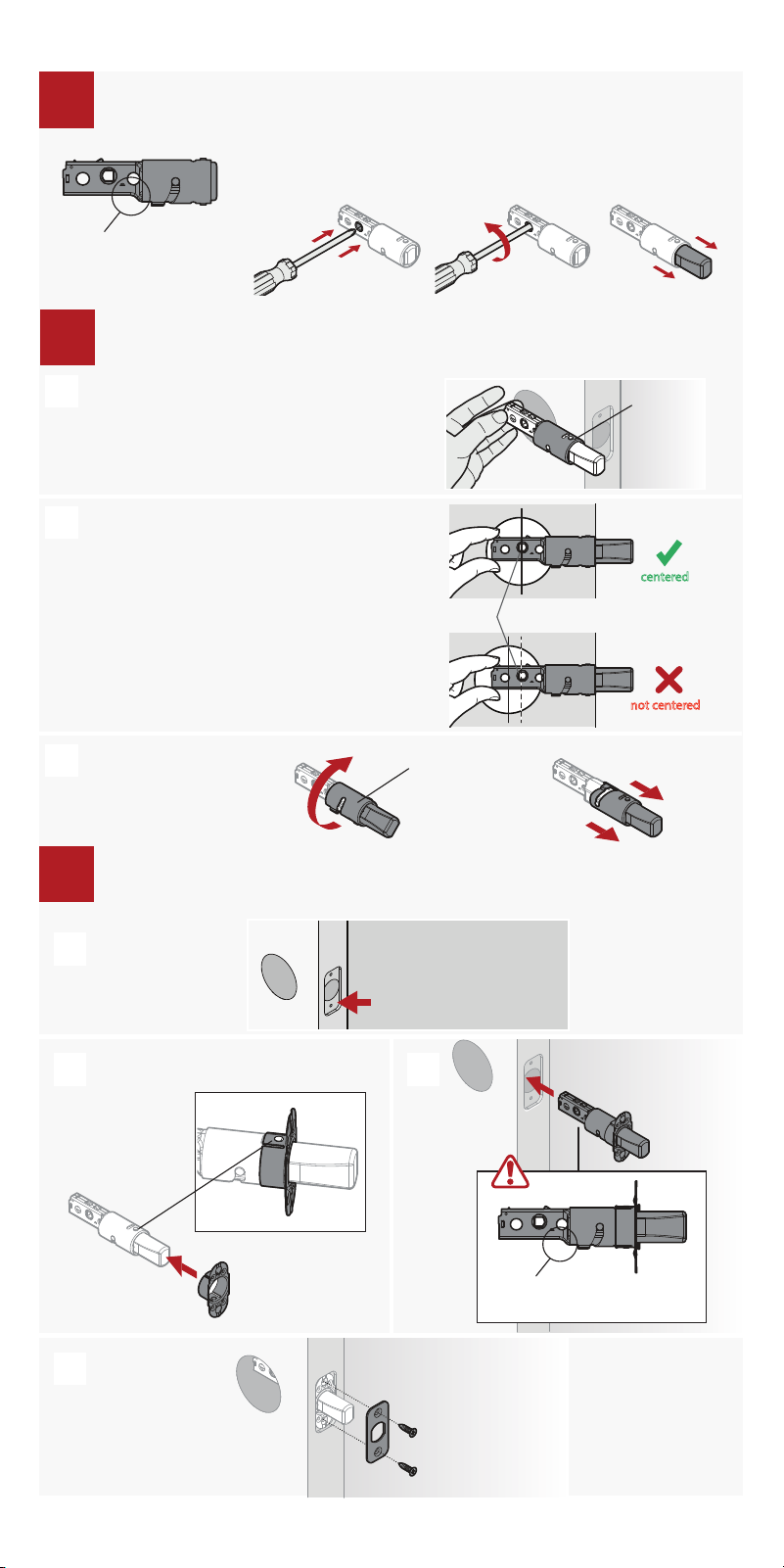 centered

not centered