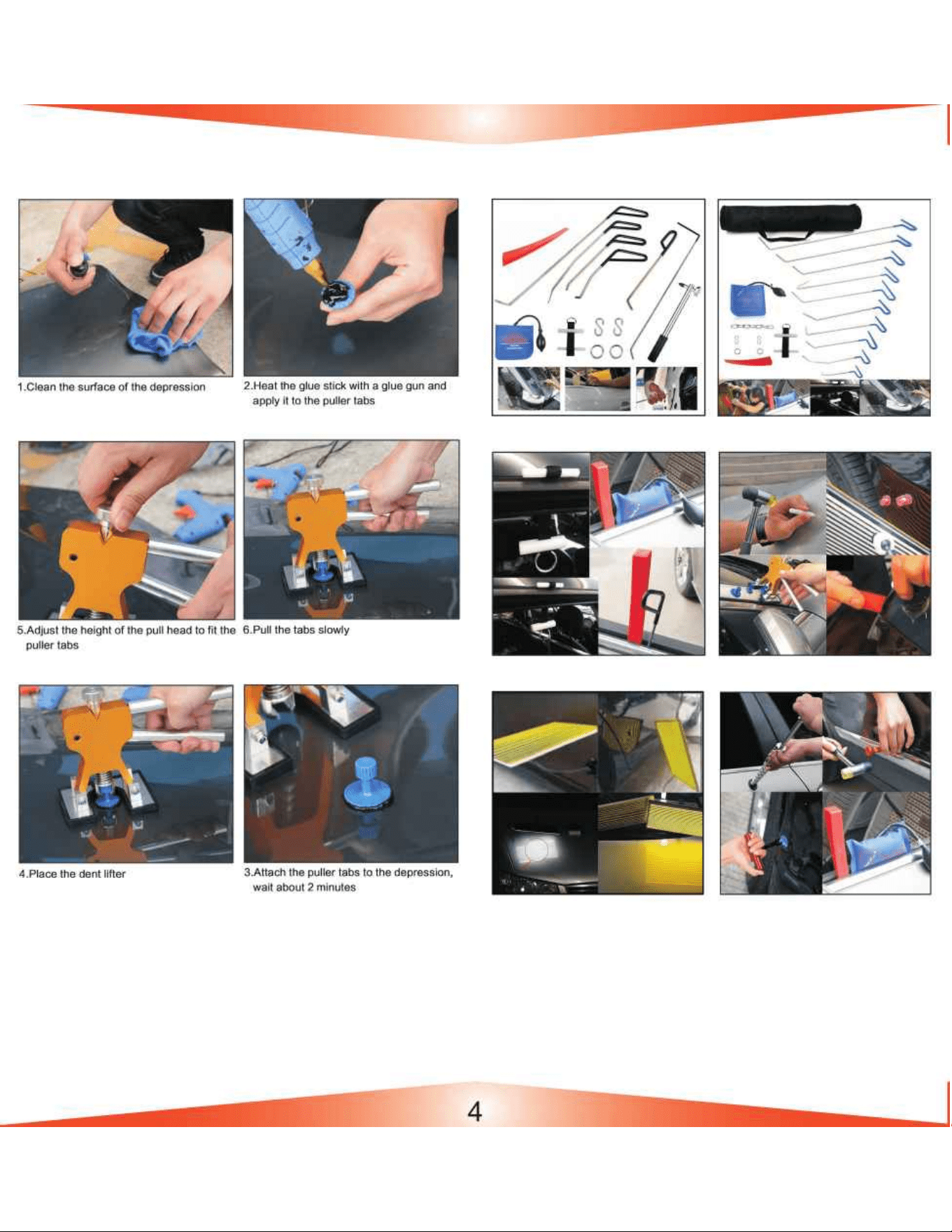 1.Clean the surface of the depression

2.Heat the glue stick with a glue gun and apply it to the puller tabs

5.Adjust the height of the pull head to fit the puller tabs

6.Pull the tabs slowly

4.Place the dent lifter

3.Attach the puller tabs to the depression, wait about 2 minutes

4