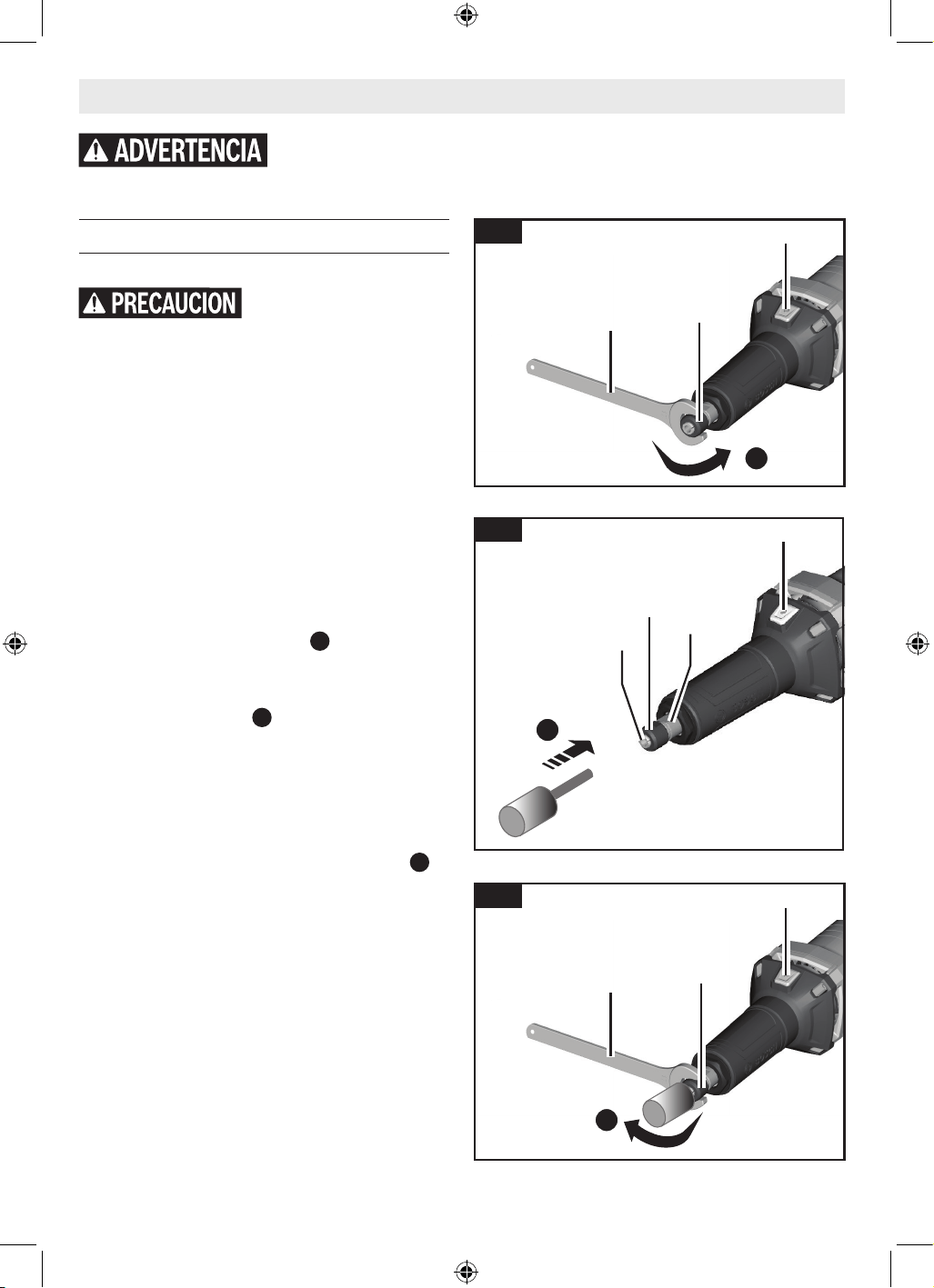 ADVERTENCIA

PRECAUCION