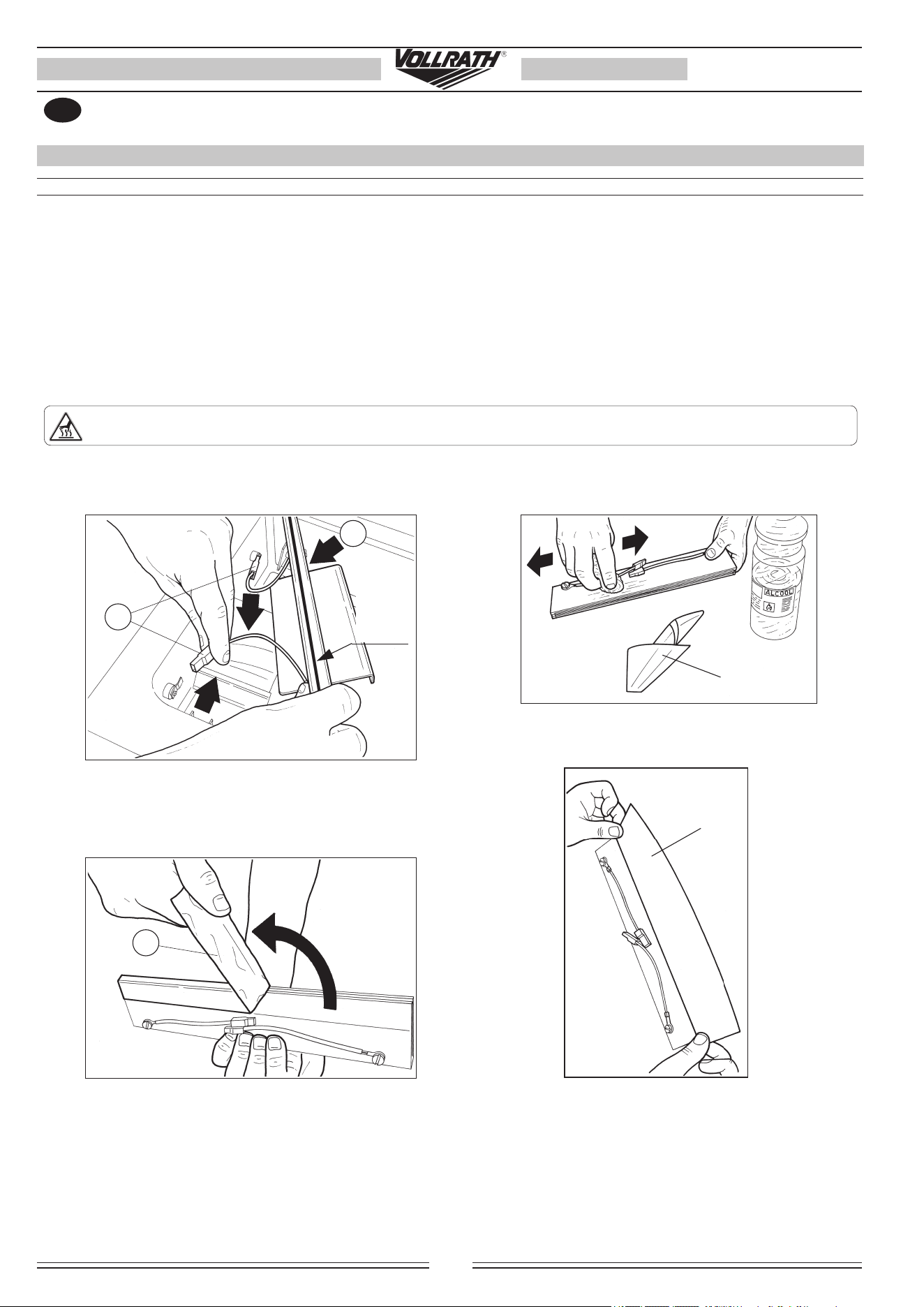 VOLLRATH®

ALCOOL